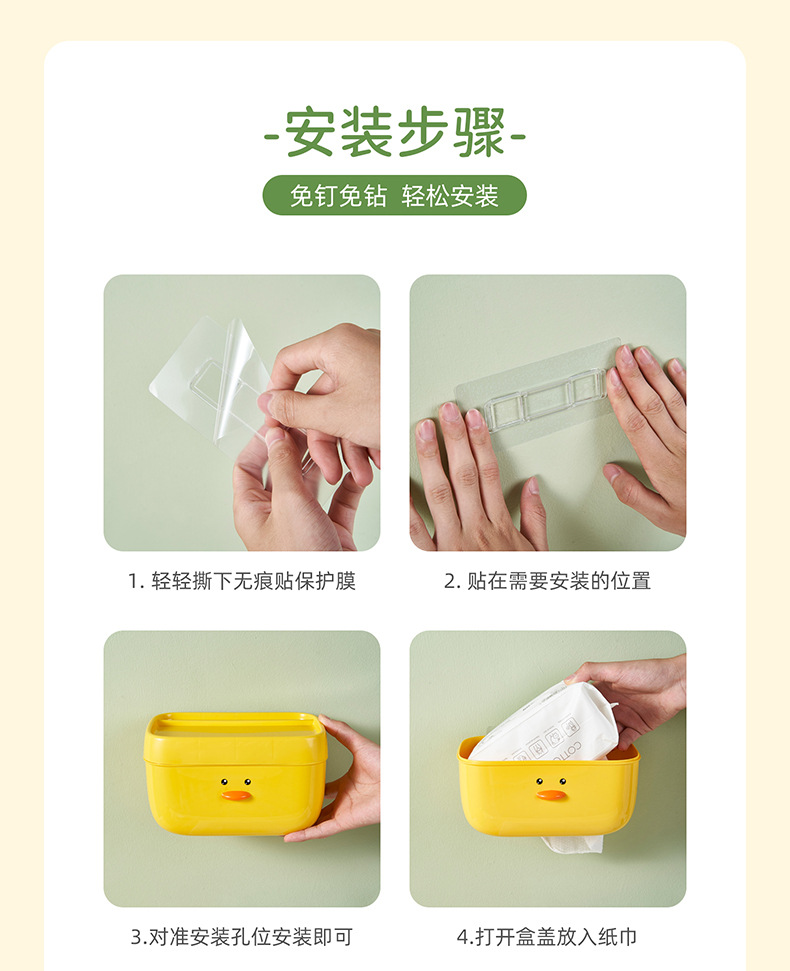 -安装步骤-

免钉免钻 轻松安装

1. 轻轻撕下无痕贴保护膜

2. 贴在需要安装的位置

3.对准安装孔位安装即可

4.打开盒盖放入纸巾