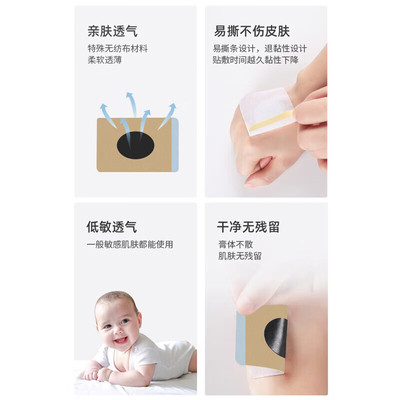 亲肤透气
特殊无纺布材料
柔软透薄

易撕不伤皮肤
易撕条设计，退黏性设计
贴敷时间越久黏性下降

低敏透气
一般敏感肌肤都能使用

干净无残留
膏体不散
肌肤无残留