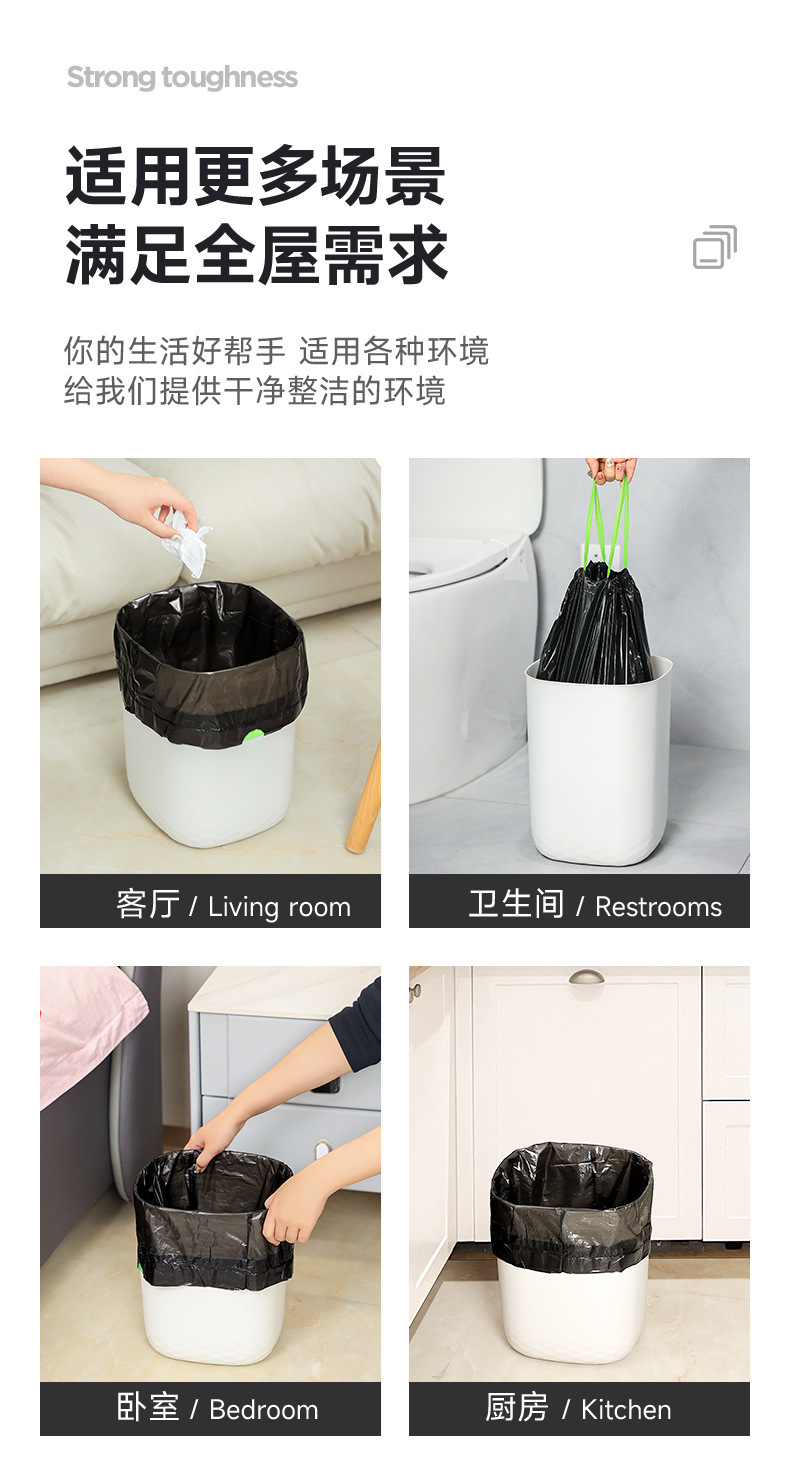 Strong toughness

适用更多场景
满足全屋需求

你的生活好帮手 适用各种环境
给我们提供干净整洁的环境

客厅 / Living room

卫生间 / Restrooms

卧室 / Bedroom

厨房 / Kitchen