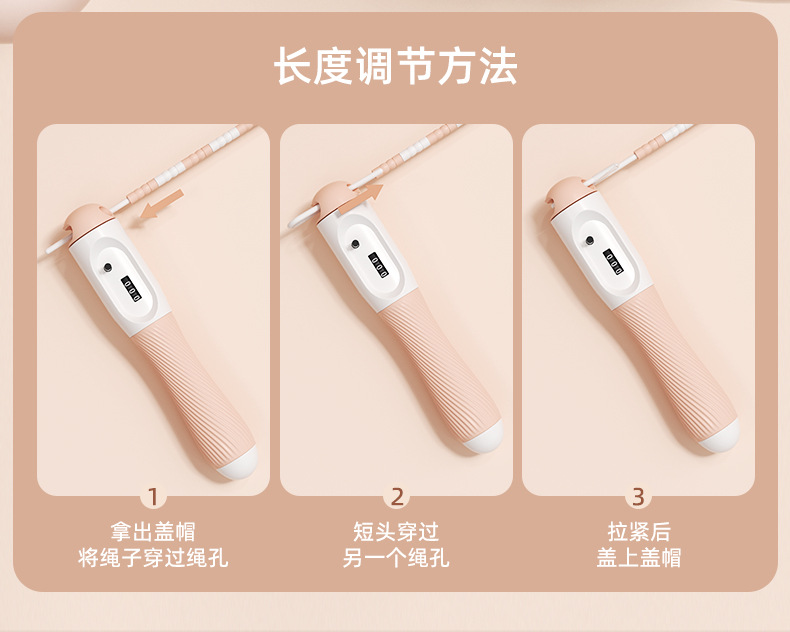 长度调节方法

000

000

000

1
拿出盖帽
将绳子穿过绳孔

2
短头穿过
另一个绳孔

3
拉紧后
盖上盖帽