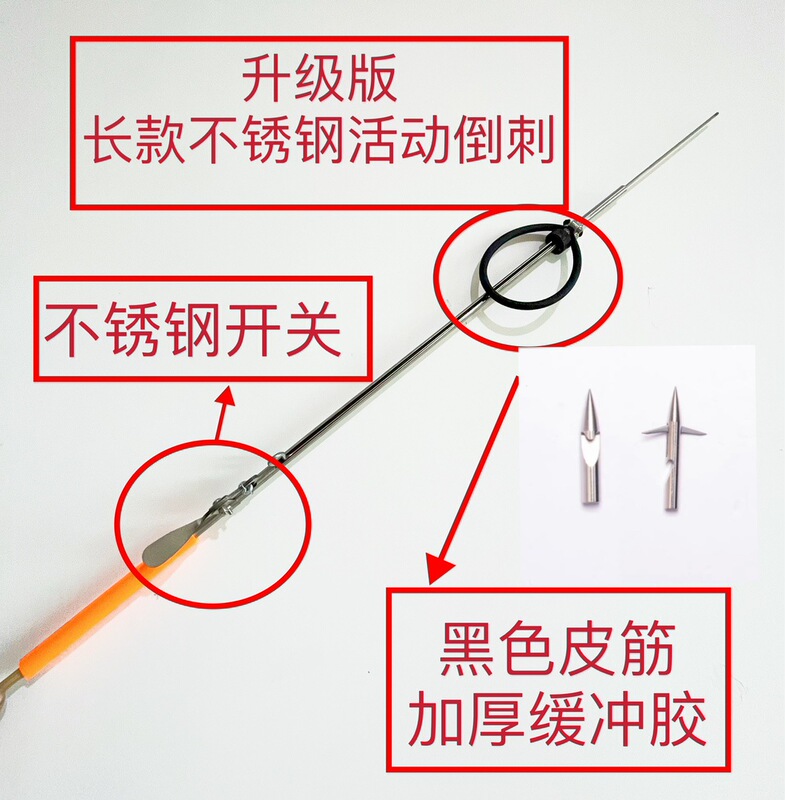 升级版
长款不锈钢活动倒刺

不锈钢开关

黑色皮筋
加厚缓冲胶