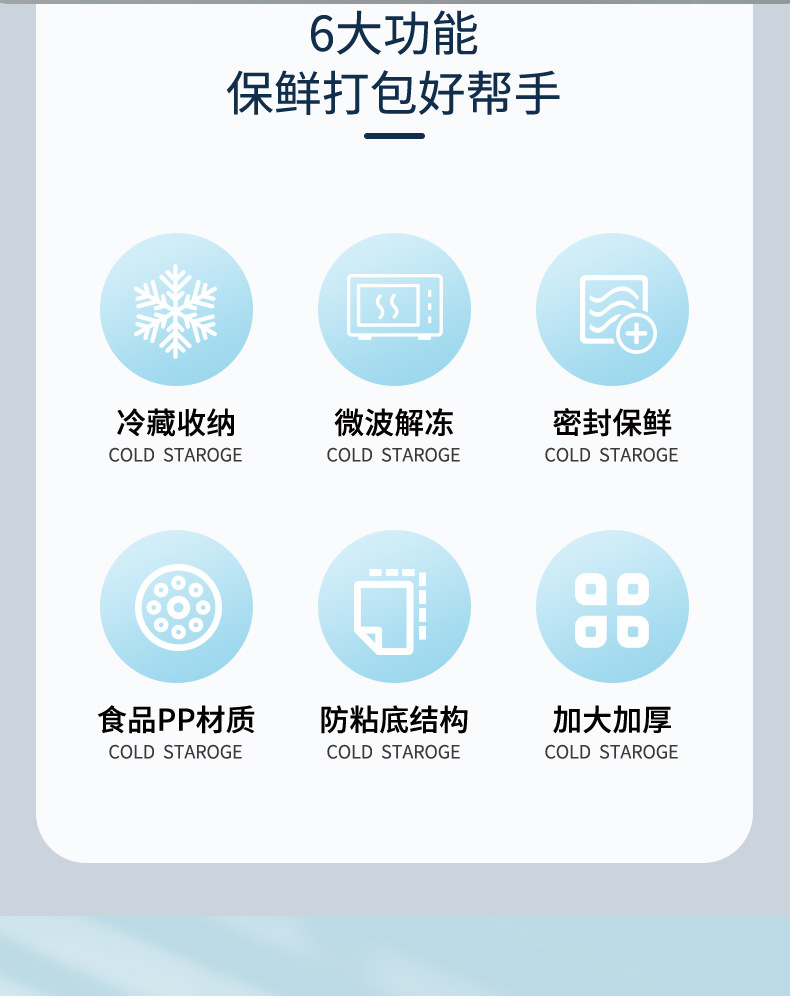 6大功能
保鲜打包好帮手

冷藏收纳
COLD STAROGE

微波解冻
COLD STAROGE

密封保鲜
COLD STAROGE

食品PP材质
COLD STAROGE

防粘底结构
COLD STAROGE

加大加厚
COLD STAROGE