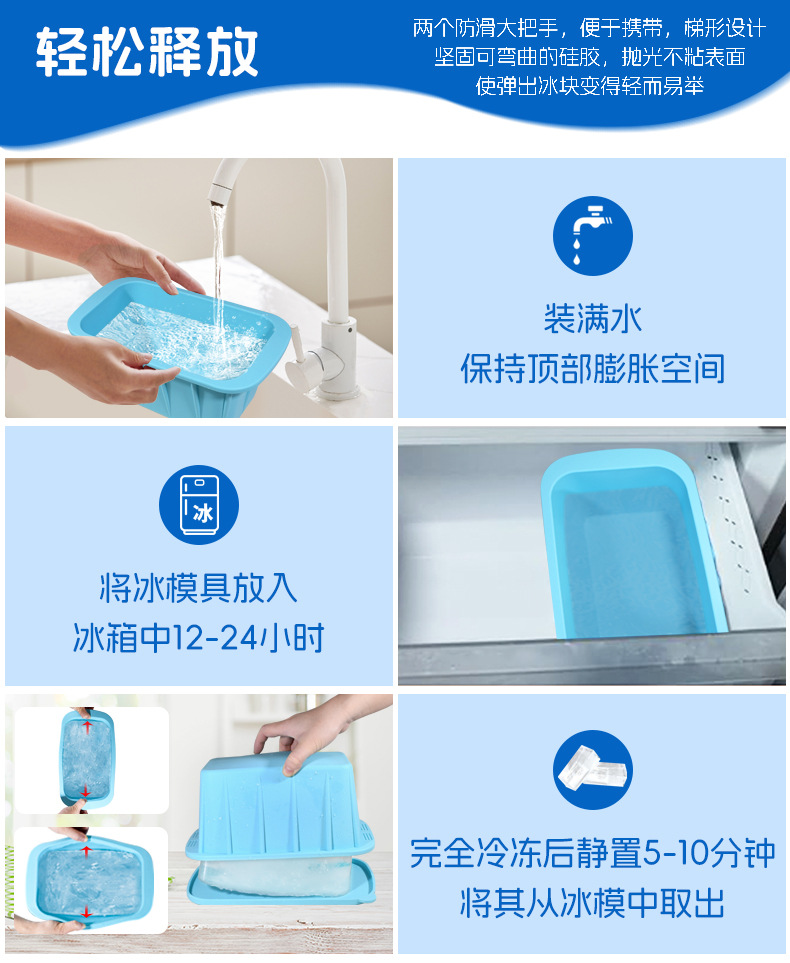 轻松释放

两个防滑大把手，便于携带，梯形设计
坚固可弯曲的硅胶，抛光不粘表面
使弹出冰块变得轻而易举

装满水
保持顶部膨胀空间

冰

将冰模具放入
冰箱中12-24小时

完全冷冻后静置5-10分钟
将其从冰模中取出