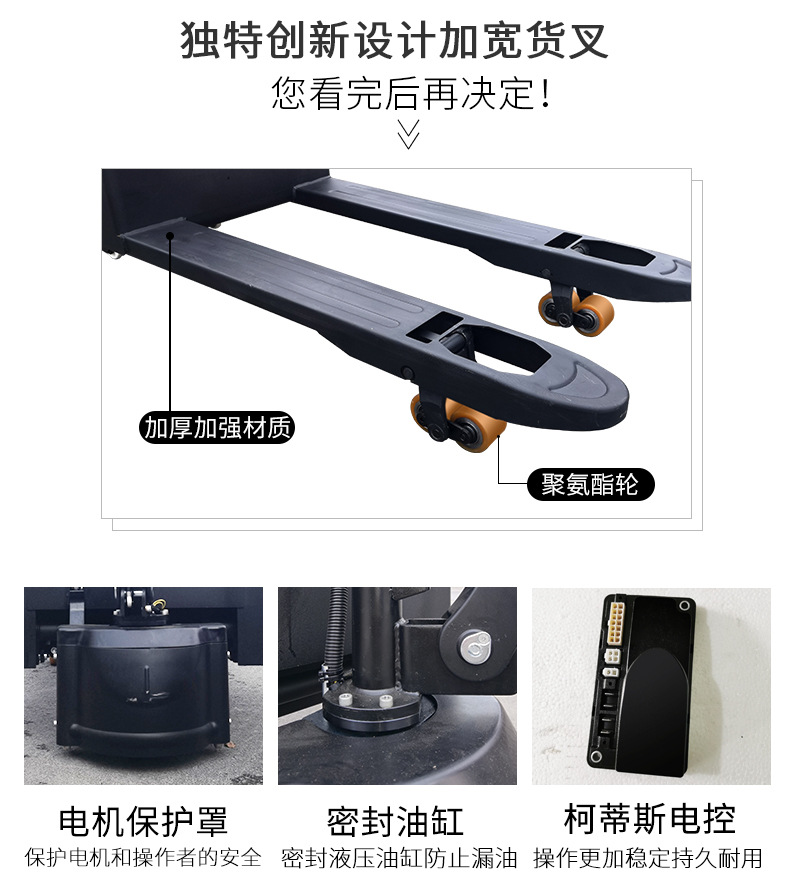 独特创新设计加宽货叉
您看完后再决定!

加厚加强材质

聚氨酯轮

电机保护罩
保护电机和操作者的安全

密封油缸
密封液压油缸防止漏油

柯蒂斯电控
操作更加稳定持久耐用