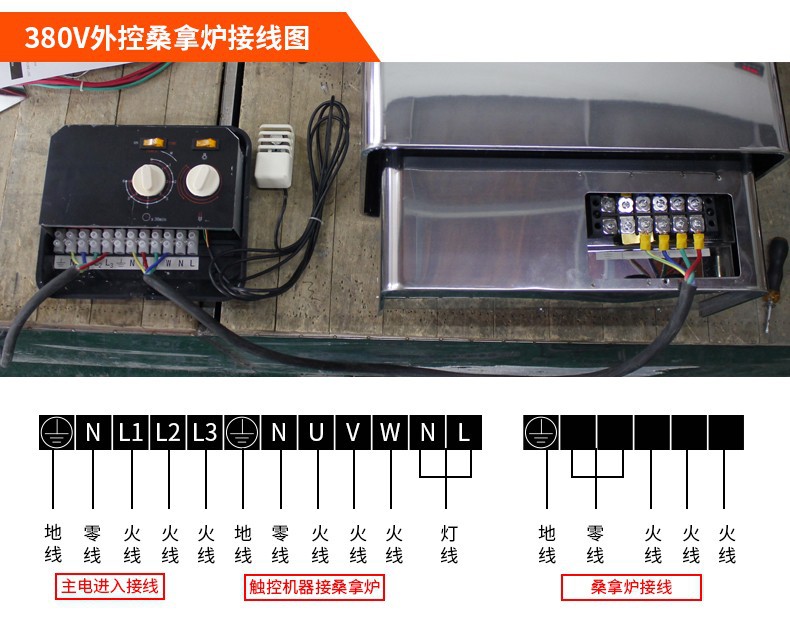 380V外控桑拿炉接线图

N L1 L2 L3 N U V W N L

地线 零线 火线 火线 火线 地线 零线 火线 火线 火线 灯线

主电进入接线

触控机器接桑拿炉

地线 零线 火线 火线 火线

桑拿炉接线