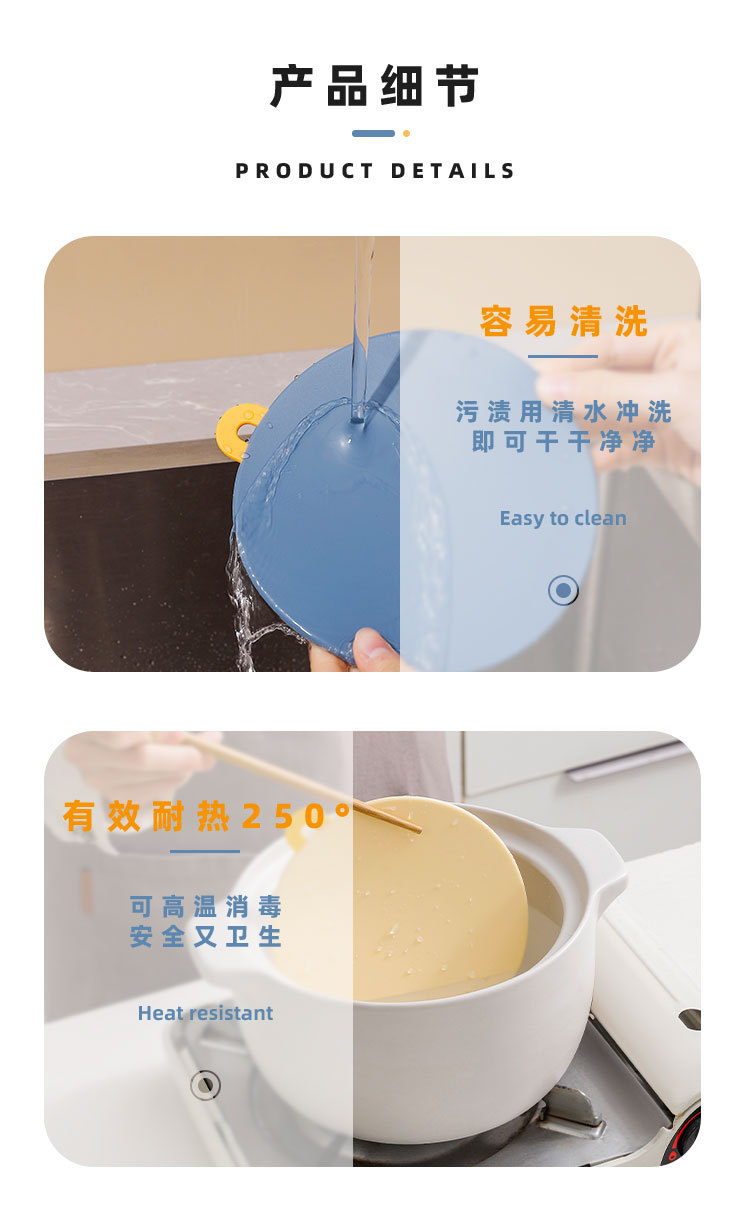 产品细节

PRODUCT DETAILS

容易清洗

污渍用清水冲洗
即可干干净净

Easy to clean

有效耐热250°

可高温消毒
安全又卫生

Heat resistant