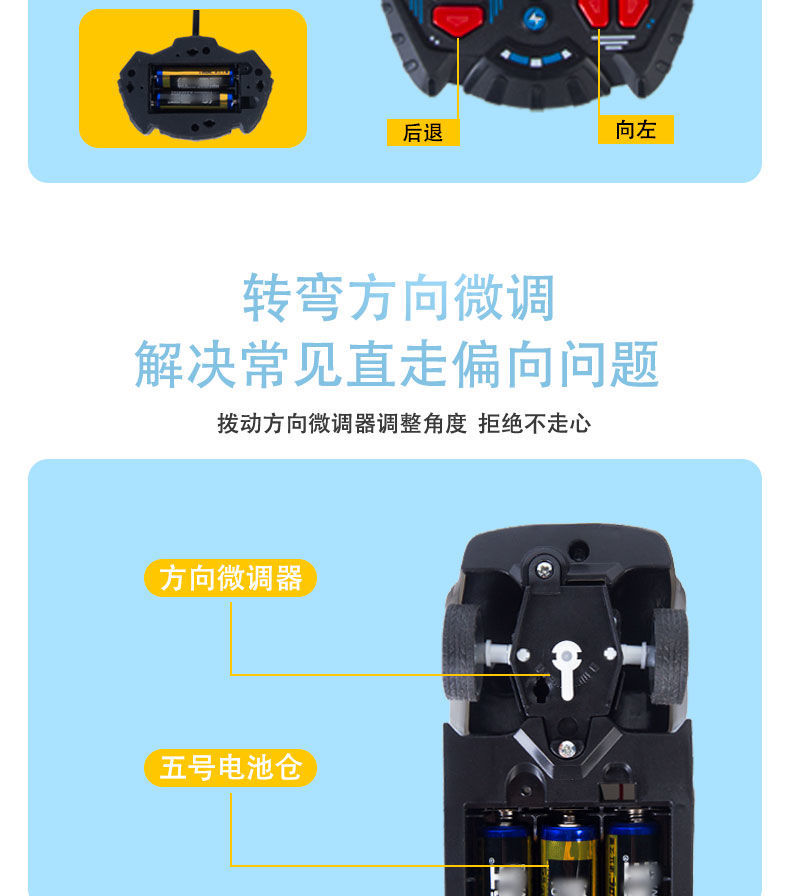 后退

向左

转弯方向微调
解决常见直走偏向问题

拨动方向微调器调整角度 拒绝不走心

方向微调器

五号电池仓