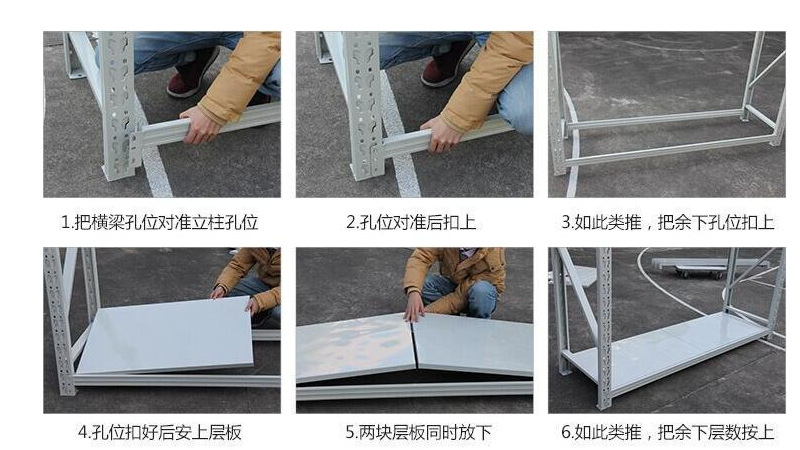 1.把横梁孔位对准立柱孔位

2.孔位对准后扣上

3.如此类推，把余下孔位扣上

4.孔位扣好后安上层板

5.两块层板同时放下

6.如此类推，把余下层数按上