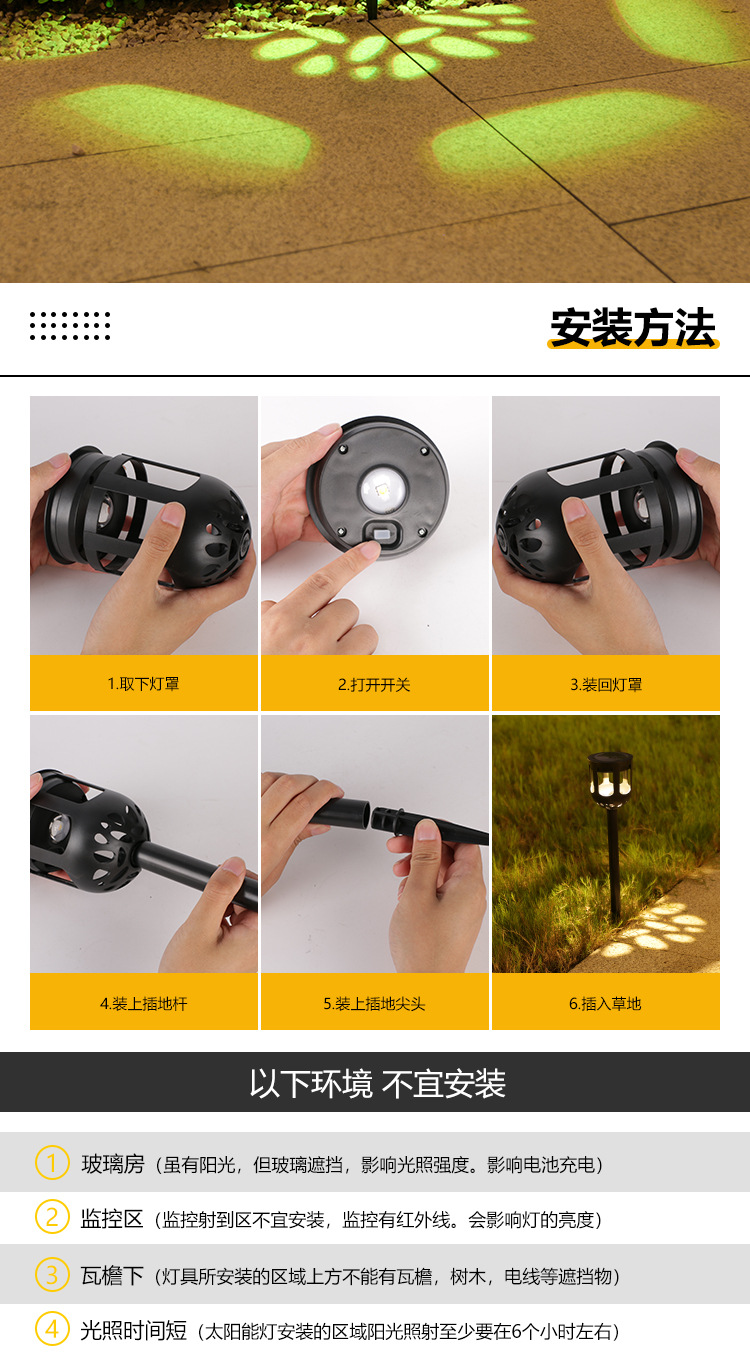 安装方法

1.取下灯罩

2.打开开关

3.装回灯罩

4.装上插地杆

5.装上插地尖头

6.插入草地

以下环境 不宜安装

1 玻璃房（虽有阳光，但玻璃遮挡，影响光照强度。影响电池充电）

2 监控区（监控射到区不宜安装，监控有红外线。会影响灯的亮度）

3 瓦檐下（灯具所安装的区域上方不能有瓦檐，树木，电线等遮挡物）

4 光照时间短（太阳能灯安装的区域阳光照射至少要在6个小时左右）