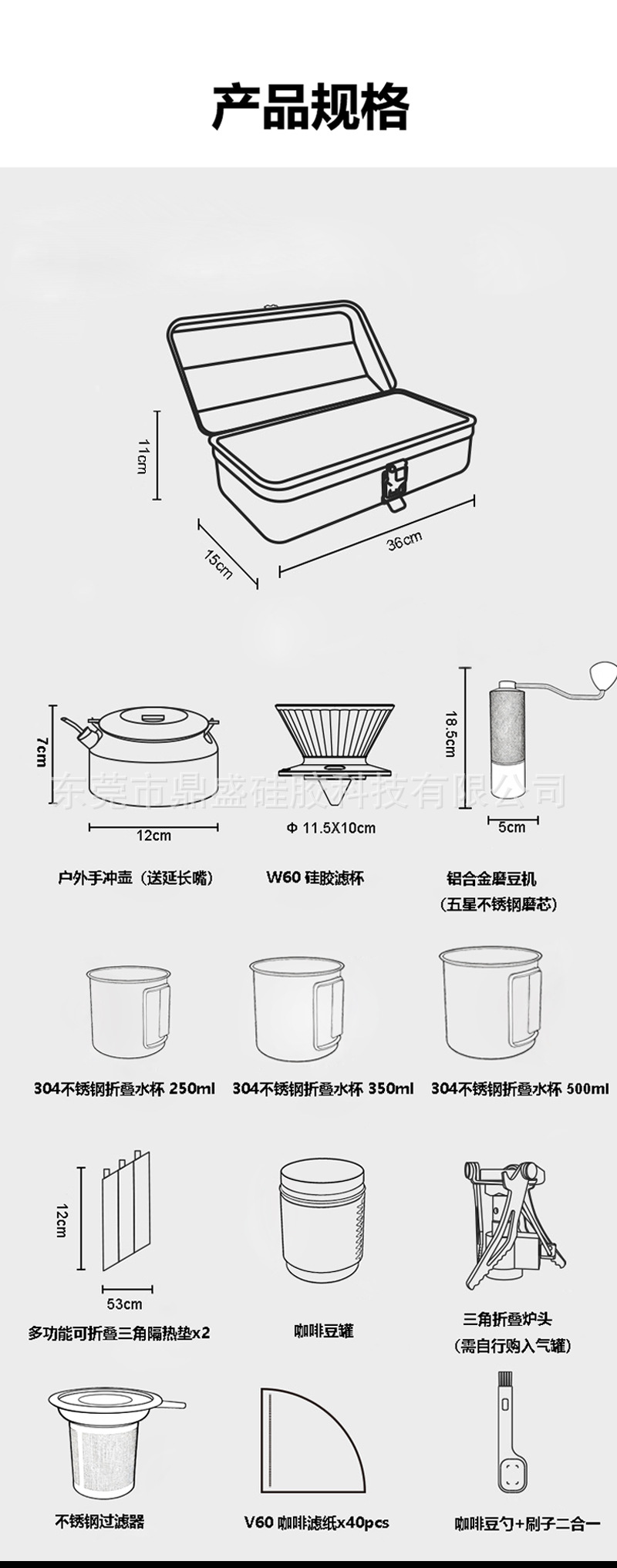 产品规格

11cm
15cm
36cm

7cm
12cm
户外手冲壶（送延长嘴）

Φ 11.5X10cm
W60 硅胶滤杯

18.5cm
5cm
铝合金磨豆机
（五星不锈钢磨芯）

东莞市鼎盛硅胶科技有限公司

304不锈钢折叠水杯 250ml
304不锈钢折叠水杯 350ml
304不锈钢折叠水杯 500ml

12cm
53cm
多功能可折叠三角隔热垫x2

咖啡豆罐

三角折叠炉头
（需自行购入气罐）

不锈钢过滤器

V60 咖啡滤纸x40pcs

咖啡豆勺+刷子二合一