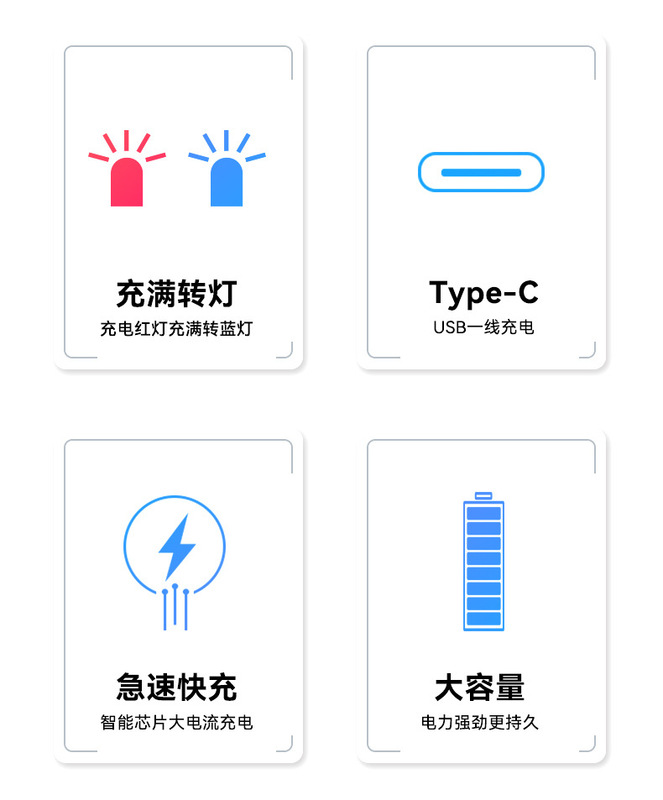 充满转灯
充电红灯充满转蓝灯

Type-C
USB一线充电

急速快充
智能芯片大电流充电

大容量
电力强劲更持久