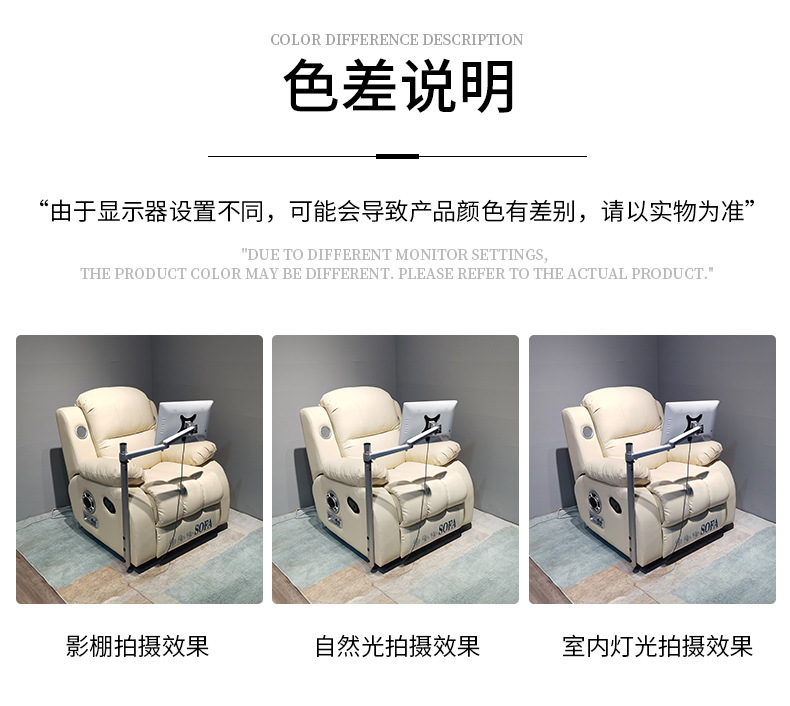 COLOR DIFFERENCE DESCRIPTION

色差说明

“由于显示器设置不同，可能会导致产品颜色有差别，请以实物为准”

"DUE TO DIFFERENT MONITOR SETTINGS, THE PRODUCT COLOR MAY BE DIFFERENT. PLEASE REFER TO THE ACTUAL PRODUCT."

SOFA

SOFA

SOFA

影棚拍摄效果

自然光拍摄效果

室内灯光拍摄效果