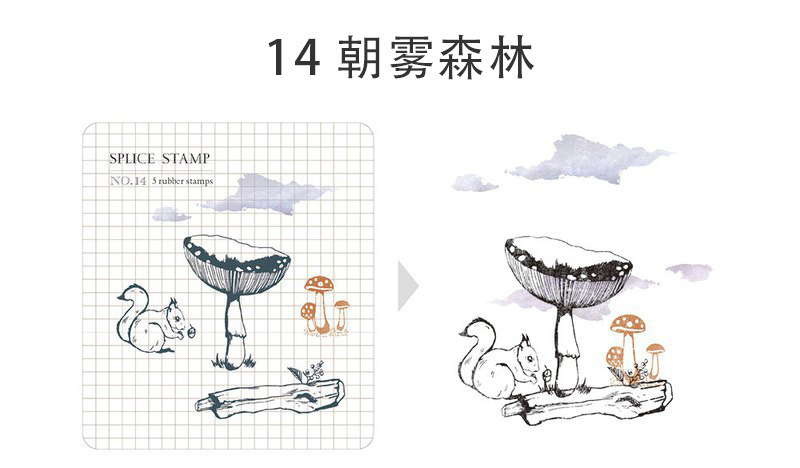 14 朝霧森林

SPLICE STAMP

NO.14 5 rubber stamps