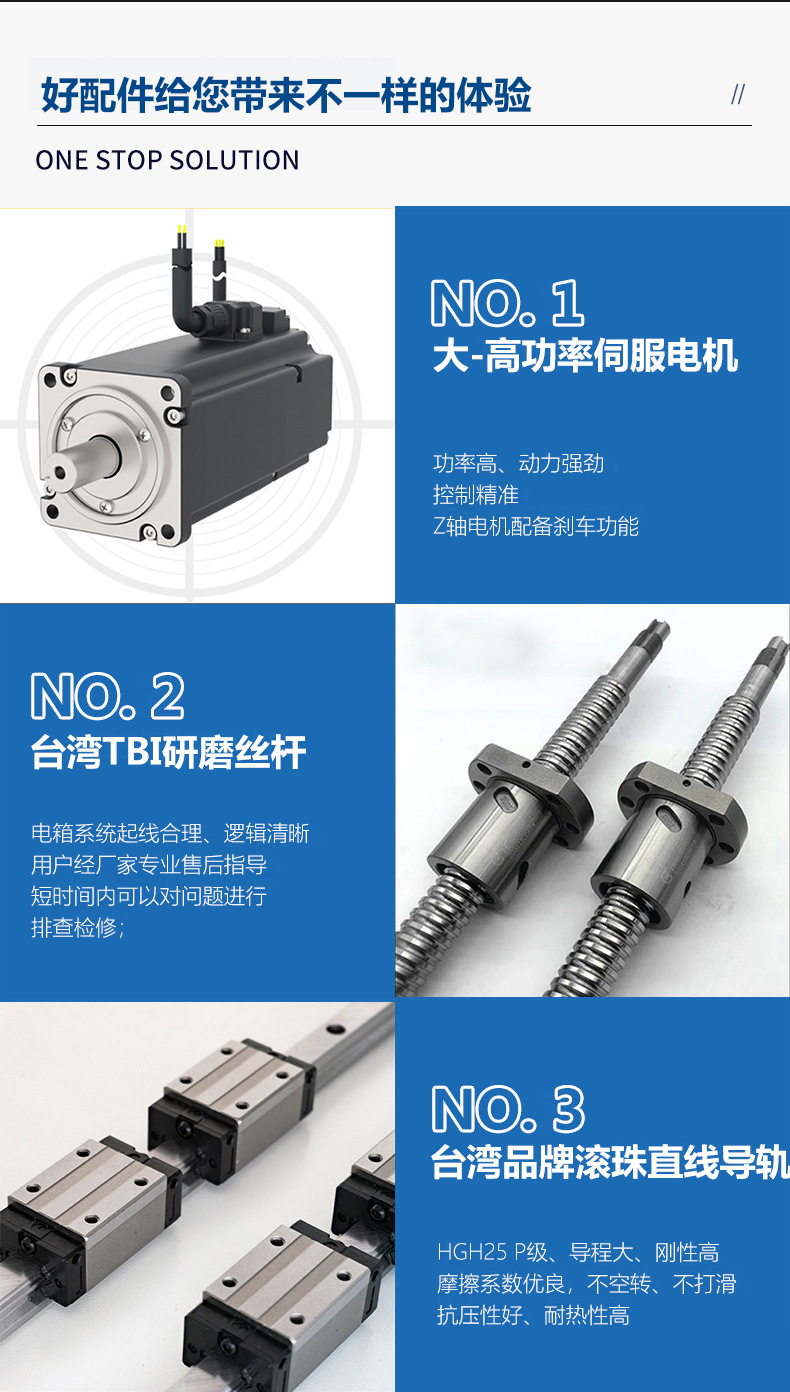 好配件给您带来不一样的体验

//

ONE STOP SOLUTION

NO. 1
大-高功率伺服电机

功率高、动力强劲
控制精准
Z轴电机配备刹车功能

NO. 2
台湾TBI研磨丝杆

电箱系统起线合理、逻辑清晰
用户经厂家专业售后指导
短时间内可以对问题进行
排查检修;

NO. 3
台湾品牌滚珠直线导轨

HGH25 P级、导程大、刚性高
摩擦系数优良，不空转、不打滑
抗压性好、耐热性高