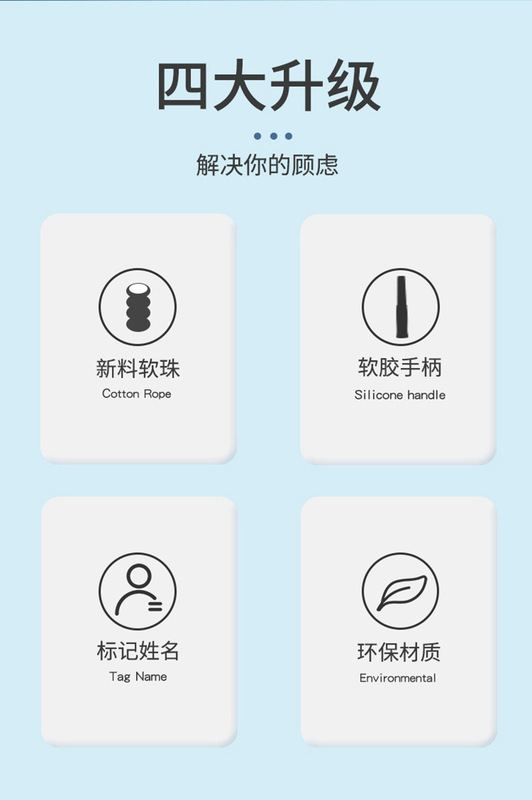 四大升级

解决你的顾虑

新料软珠
Cotton Rope

软胶手柄
Silicone handle

标记姓名
Tag Name

环保材质
Environmental