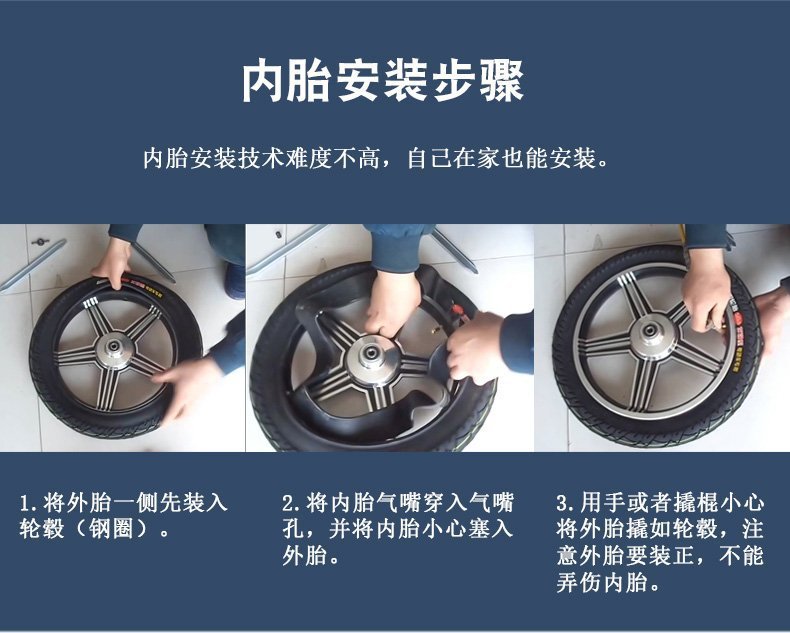 内胎安装步骤

内胎安装技术难度不高，自己在家也能安装。

1.将外胎一侧先装入轮毂（钢圈）。

2.将内胎气嘴穿入气嘴孔，并将内胎小心塞入外胎。

3.用手或者撬棍小心将外胎撬如轮毂，注意外胎要装正，不能弄伤内胎。