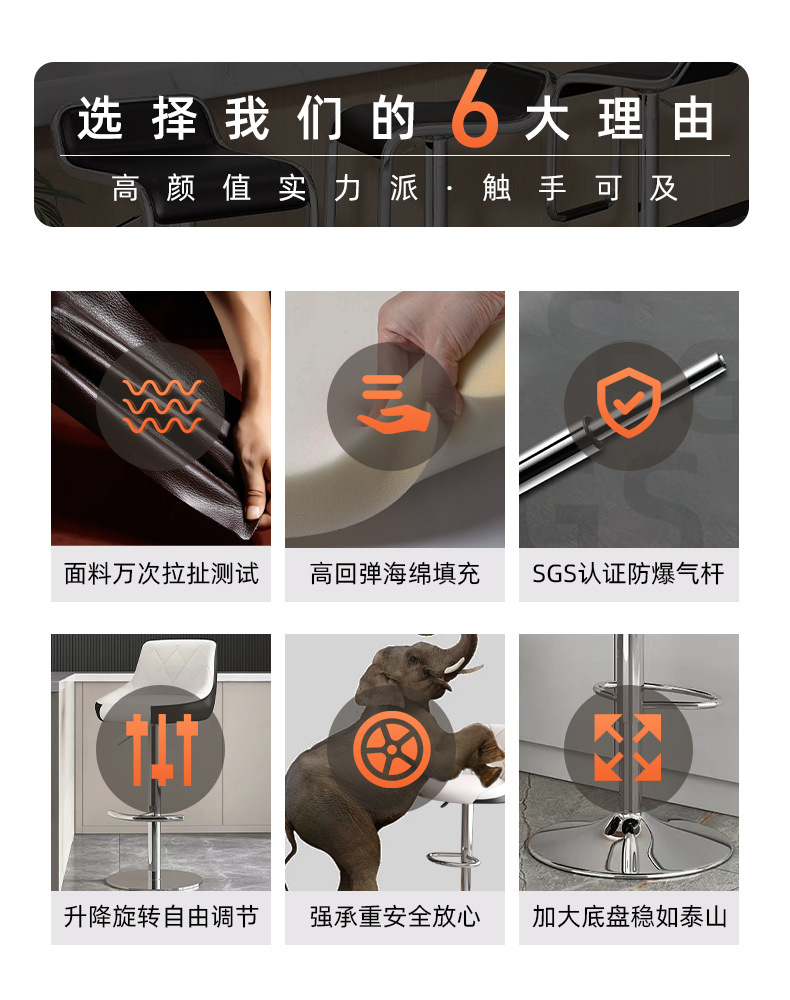 选择我们的6大理由

高颜值实力派·触手可及

面料万次拉扯测试

高回弹海绵填充

SGS认证防爆气杆

升降旋转自由调节

强承重安全放心

加大底盘稳如泰山