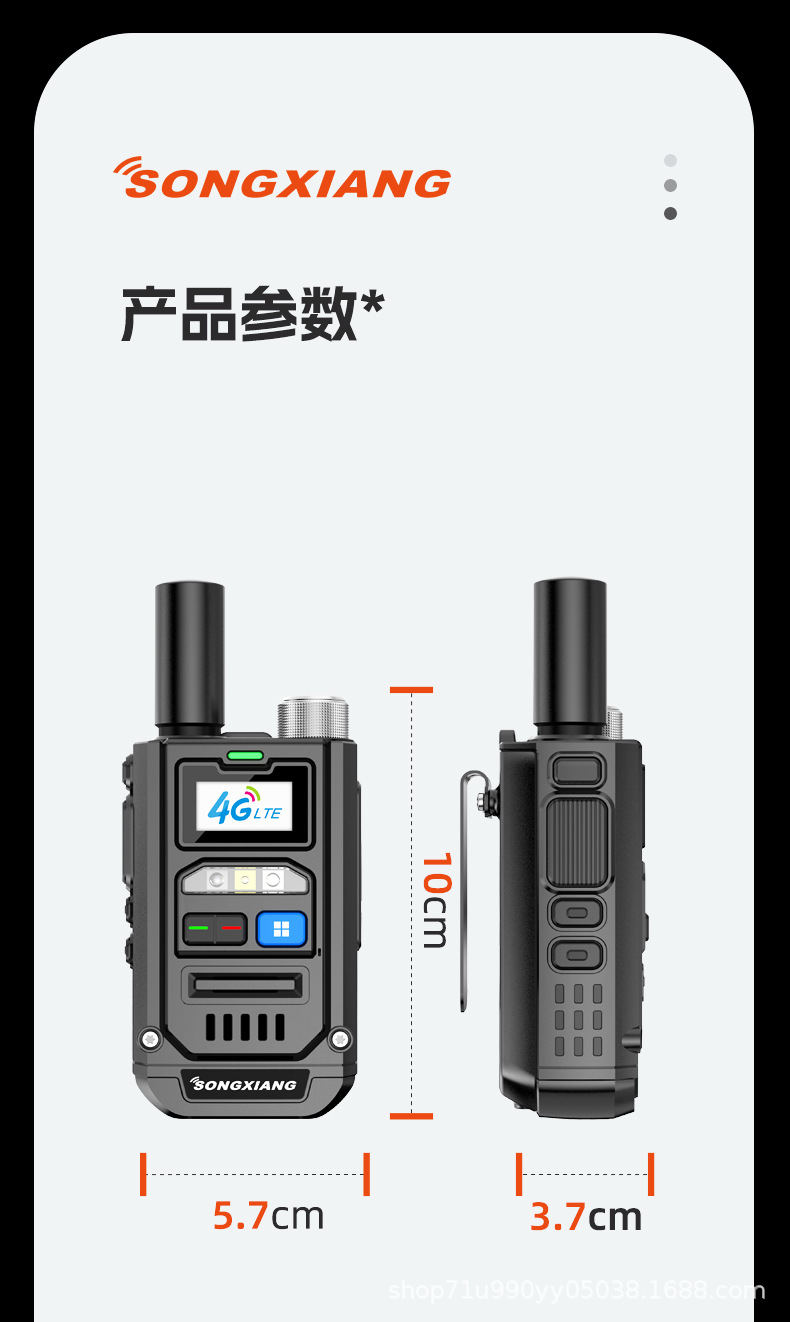 SONGXIANG

产品参数*

4G LTE

SONGXIANG

10cm

5.7cm

3.7cm

shop71u990yy05038.1688.com