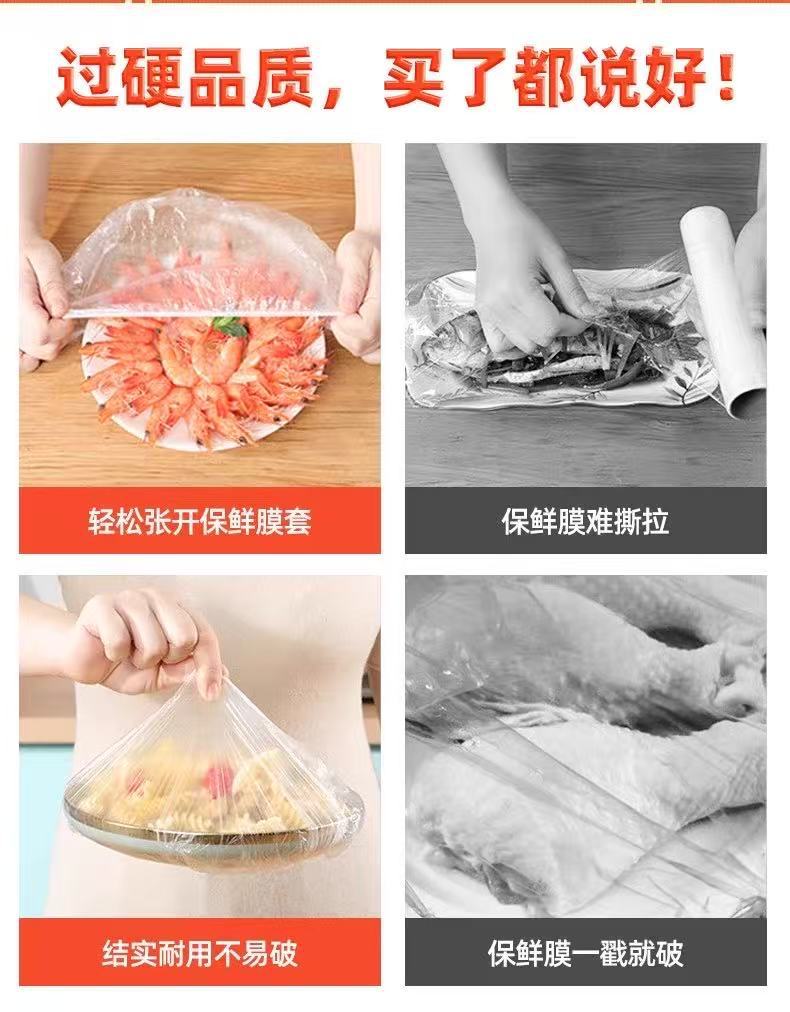 过硬品质，买了都说好！

轻松张开保鲜膜套

保鲜膜难撕拉

结实耐用不易破

保鲜膜一戳就破