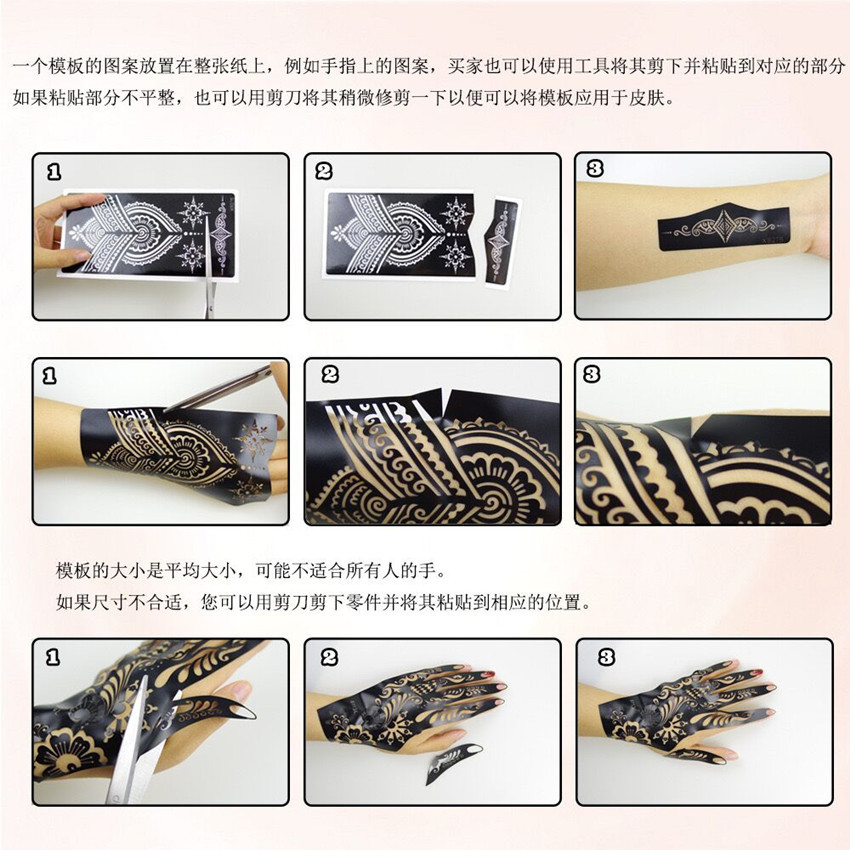 一个模板的图案放置在整张纸上，例如手指上的图案，买家也可以使用工具将其剪下并粘贴到对应的部分
如果粘贴部分不平整，也可以用剪刀将其稍微修剪一下以便可以将模板应用于皮肤。

1

2

3

1

2

3

模板的大小是平均大小，可能不适合所有人的手。
如果尺寸不合适，您可以用剪刀剪下零件并将其粘贴到相应的位置。

1

2

3