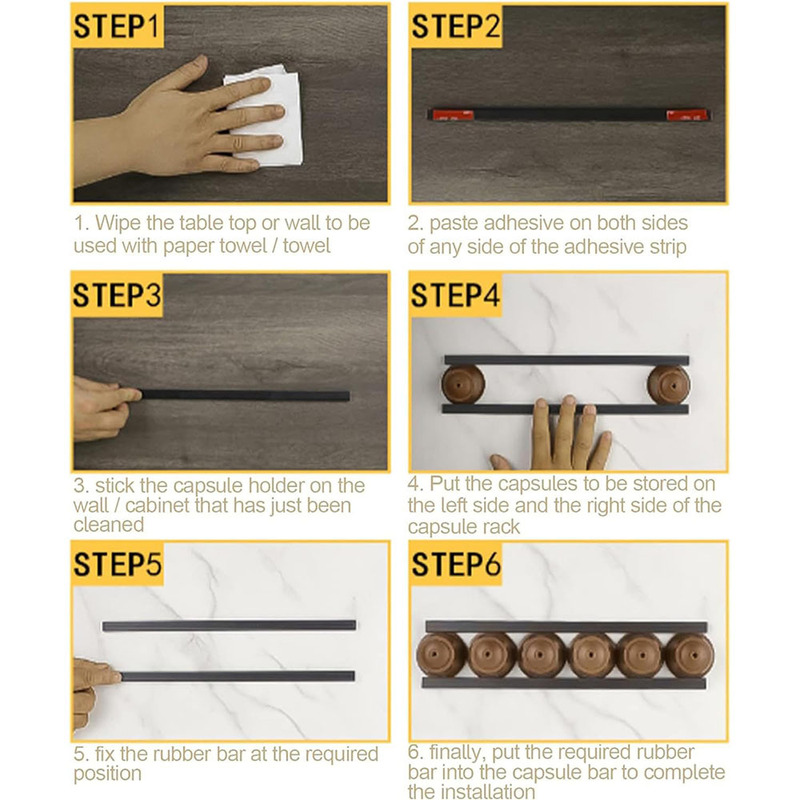 STEP1

1. Wipe the table top or wall to be used with paper towel / towel

STEP2

2. paste adhesive on both sides of any side of the adhesive strip

STEP3

3. stick the capsule holder on the wall / cabinet that has just been cleaned

STEP4

4. Put the capsules to be stored on the left side and the right side of the capsule rack

STEP5

5. fix the rubber bar at the required position

STEP6

6. finally, put the required rubber bar into the capsule bar to complete the installation