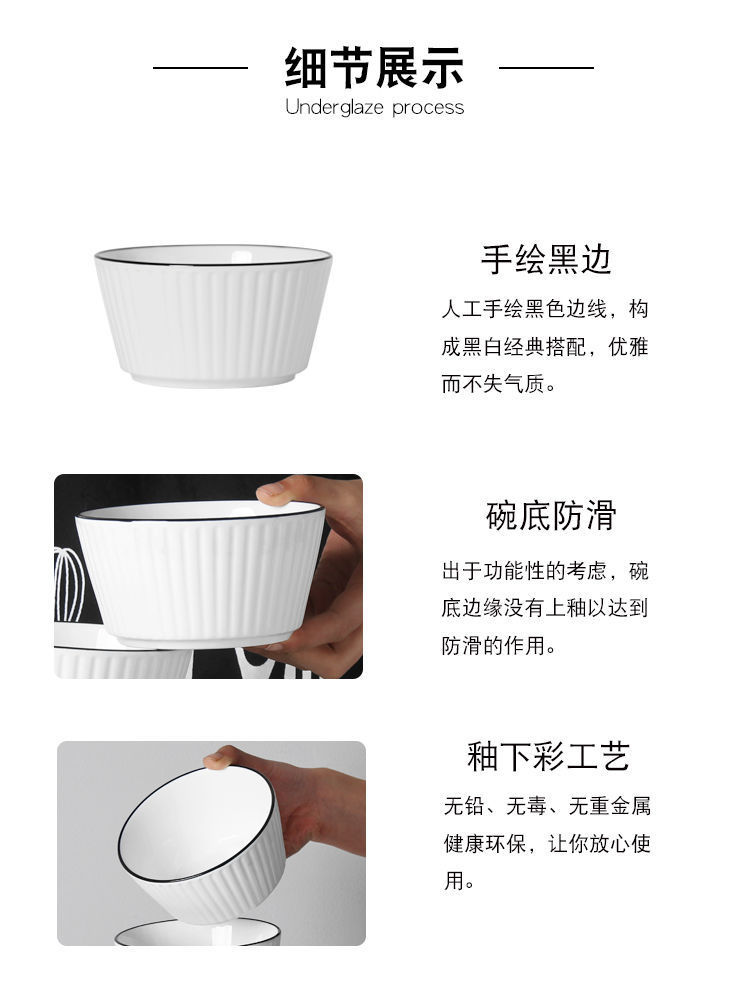 细节展示
Underglaze process

手绘黑边
人工手绘黑色边线，构成黑白经典搭配，优雅而不失气质。

碗底防滑
出于功能性的考虑，碗底边缘没有上釉以达到防滑的作用。

釉下彩工艺
无铅、无毒、无重金属健康环保，让你放心使用。