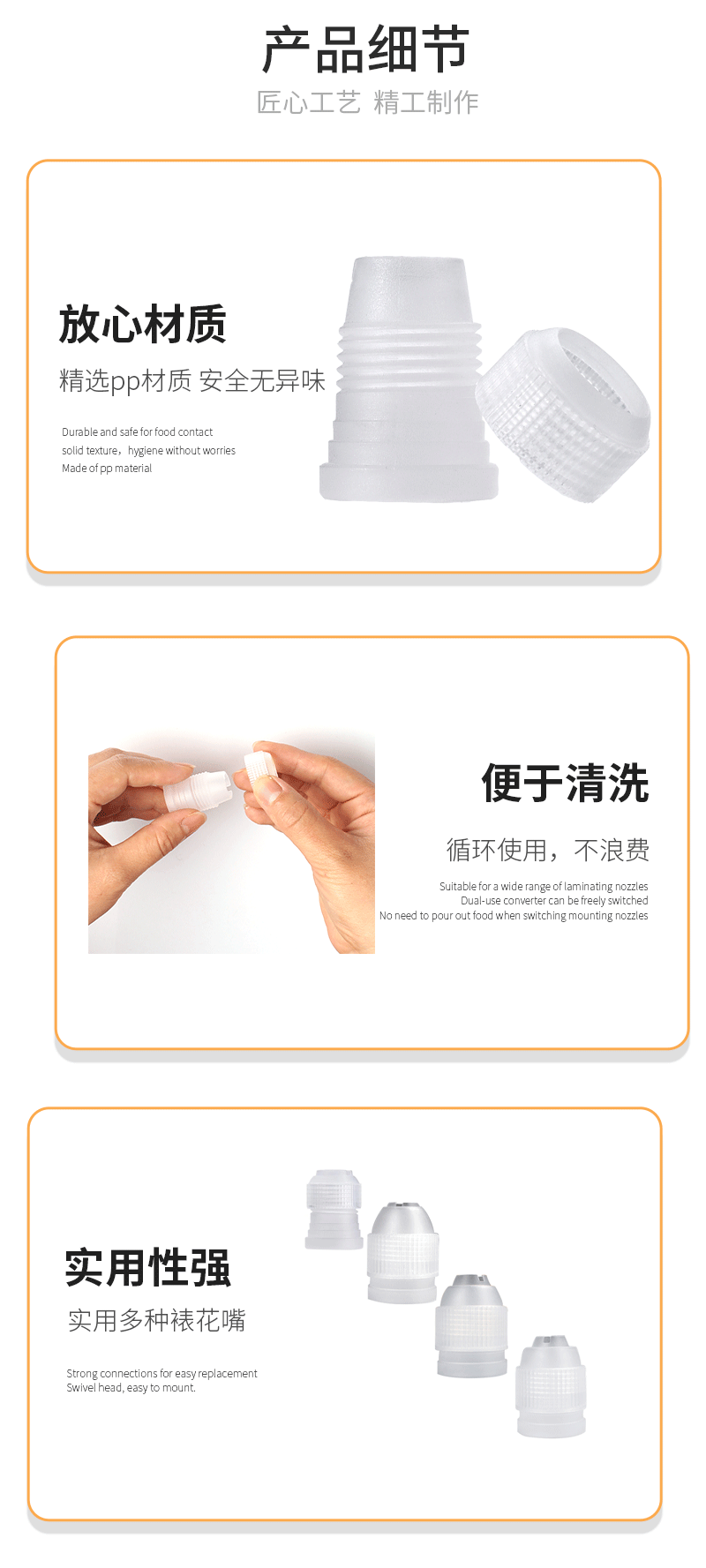 产品细节
匠心工艺 精工制作

放心材质
精选pp材质 安全无异味

Durable and safe for food contact
solid texture，hygiene without worries
Made of pp material

便于清洗
循环使用，不浪费

Suitable for a wide range of laminating nozzles
Dual-use converter can be freely switched
No need to pour out food when switching mounting nozzles

实用性强
实用多种裱花嘴

Strong connections for easy replacement
Swivel head, easy to mount.