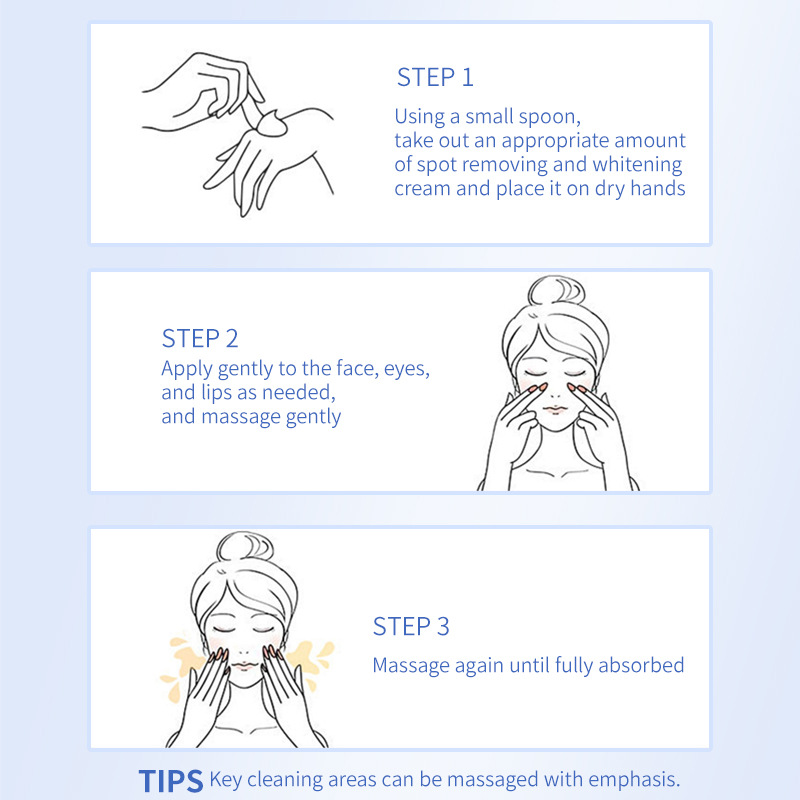 STEP 1

Using a small spoon, take out an appropriate amount of spot removing and whitening cream and place it on dry hands

STEP 2

Apply gently to the face, eyes, and lips as needed, and massage gently

STEP 3

Massage again until fully absorbed

TIPS Key cleaning areas can be massaged with emphasis.