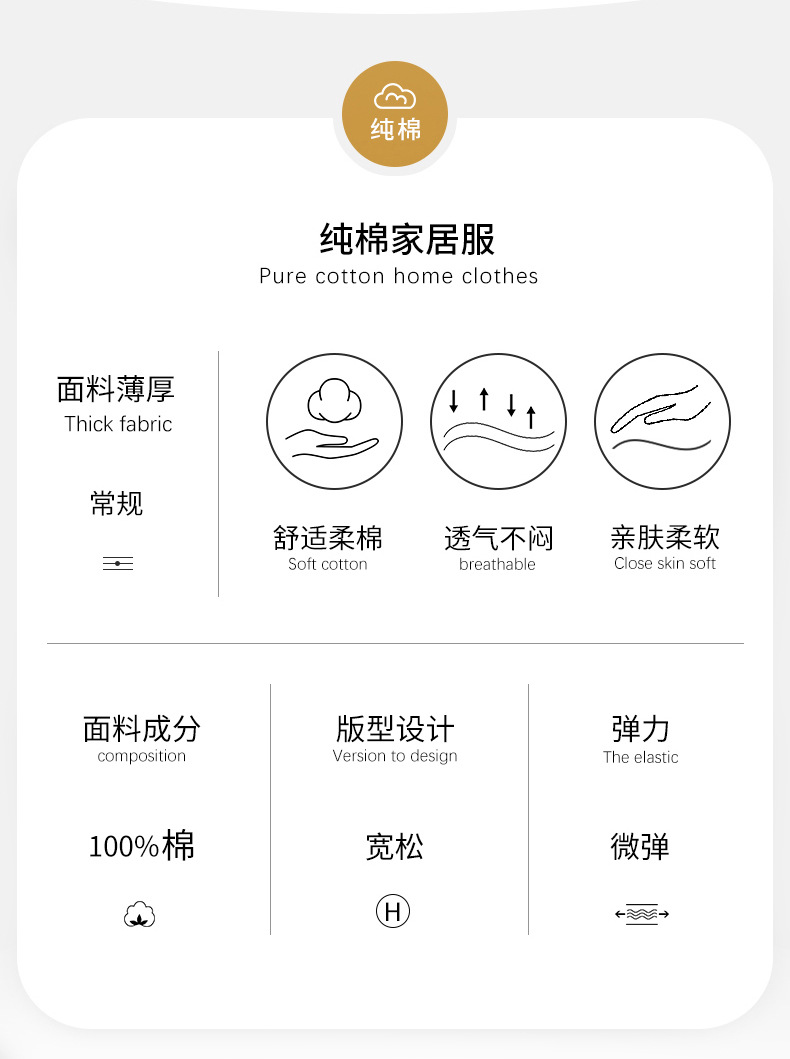 纯棉

纯棉家居服
Pure cotton home clothes

面料薄厚
Thick fabric

常规

舒适柔棉
Soft cotton

透气不闷
breathable

亲肤柔软
Close skin soft

面料成分
composition

100%棉

版型设计
Version to design

宽松

H

弹力
The elastic

微弹