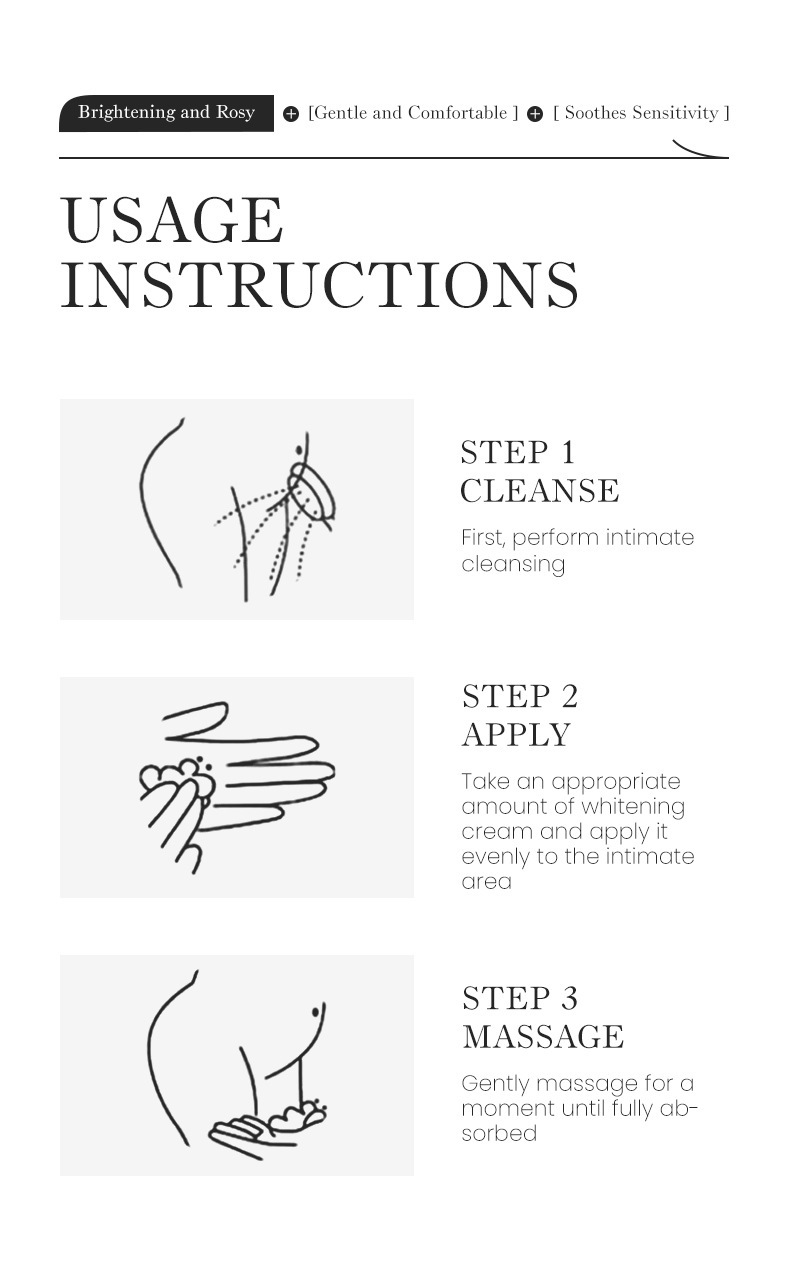 Brightening and Rosy [Gentle and Comfortable ] [ Soothes Sensitivity ]

USAGE INSTRUCTIONS

STEP 1
CLEANSE

First, perform intimate cleansing

STEP 2
APPLY

Take an appropriate amount of whitening cream and apply it evenly to the intimate area

STEP 3
MASSAGE

Gently massage for a moment until fully absorbed