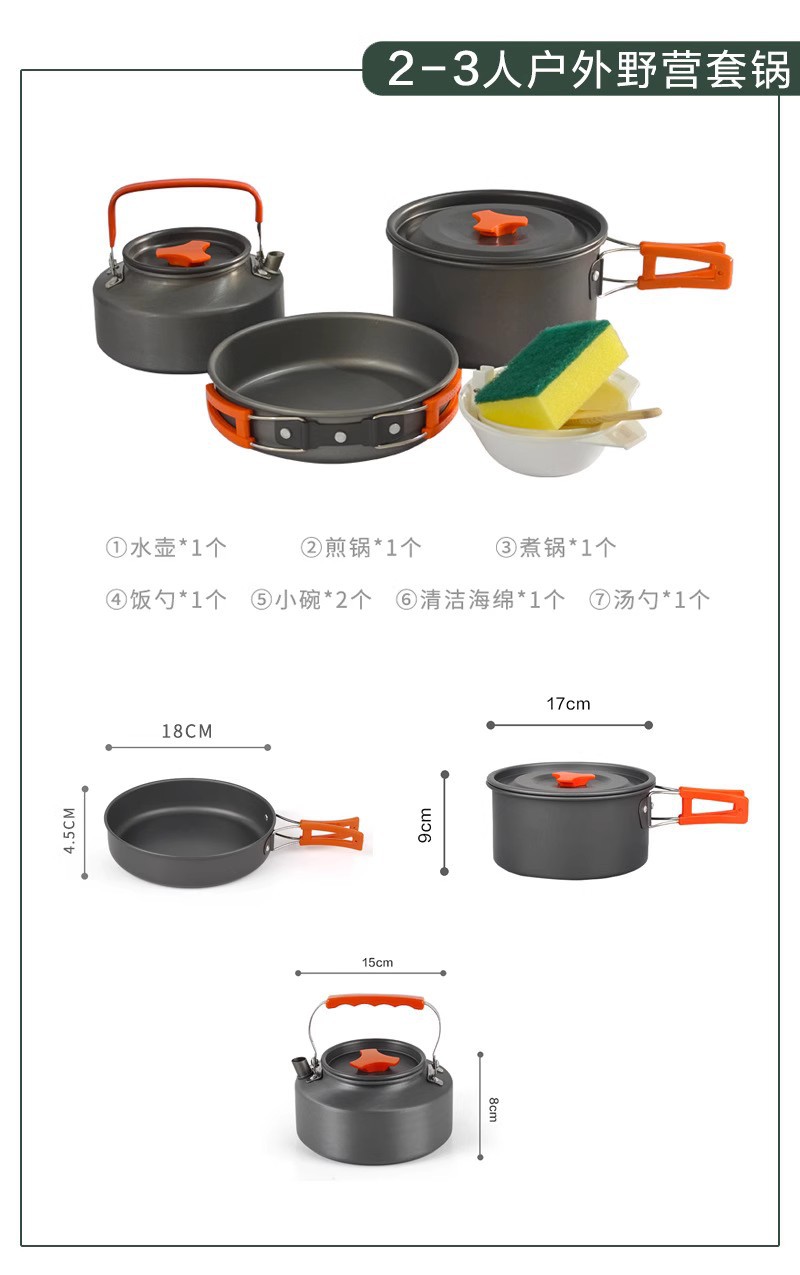 2-3人户外野营套锅

①水壶*1个 ②煎锅*1个 ③煮锅*1个

④饭勺*1个 ⑤小碗*2个 ⑥清洁海绵*1个 ⑦汤勺*1个

18CM

4.5CM

17cm

9cm

15cm

8cm