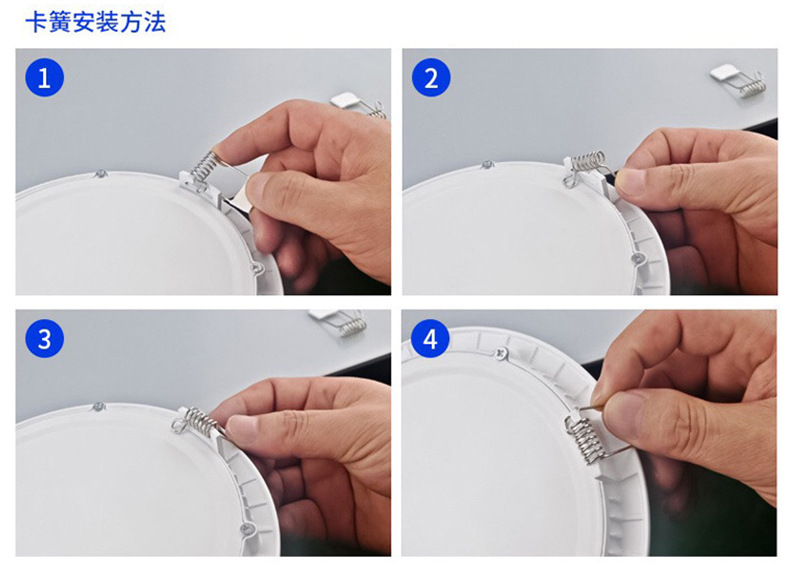 卡簧安装方法

1

2

3

4