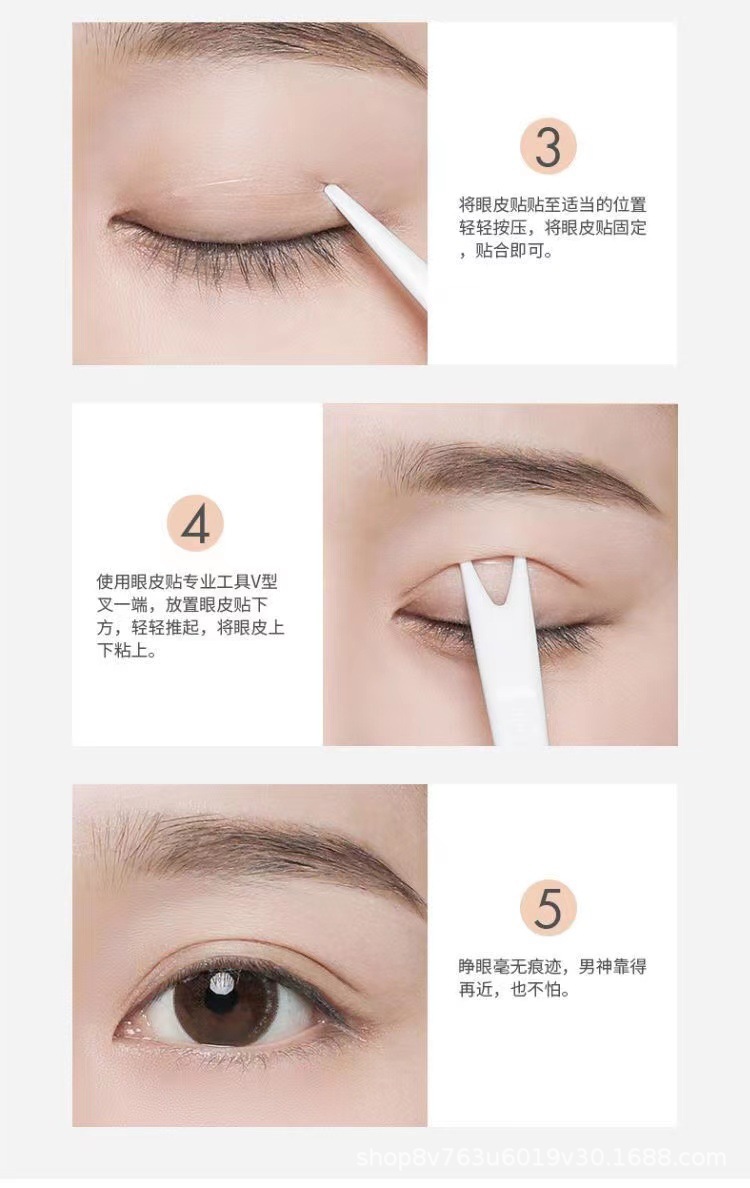 3

将眼皮贴贴至适当的位置轻轻按压，将眼皮贴固定，贴合即可。

4

使用眼皮贴专业工具V型叉一端，放置眼皮贴下方，轻轻推起，将眼皮上下粘上。

5

睁眼毫无痕迹，男神靠得再近，也不怕。

shop8v763u6019v30.1688.com