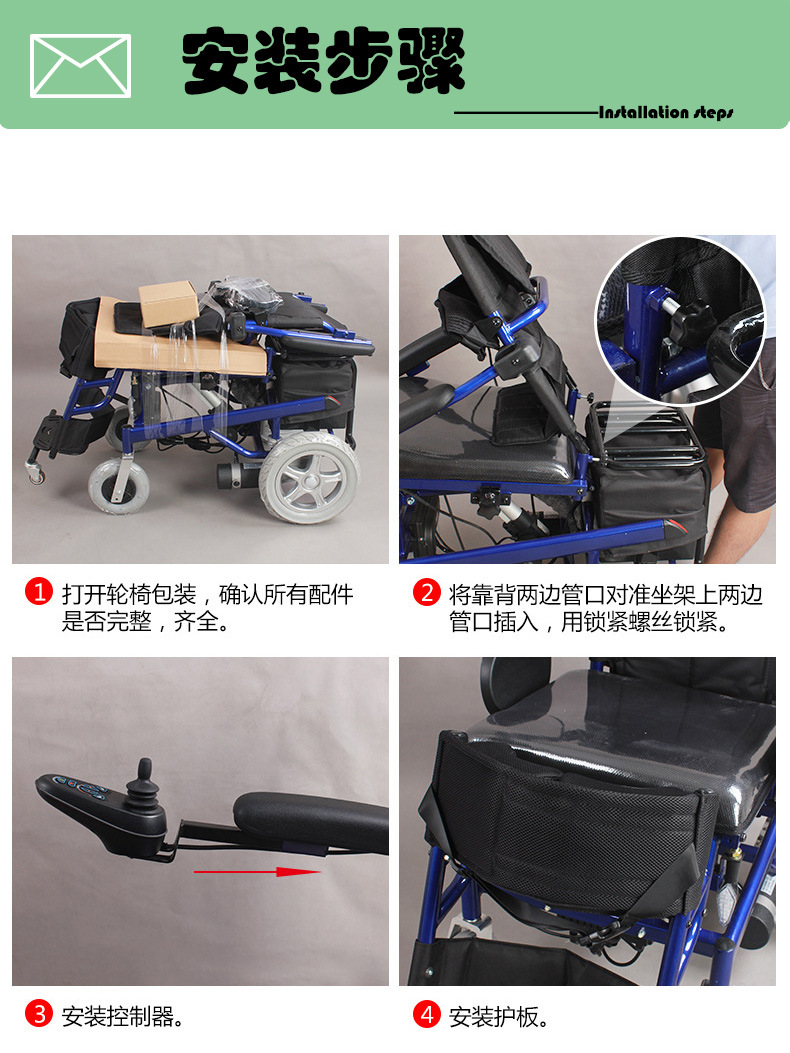 安装步骤

Installation steps

1 打开轮椅包装，确认所有配件是否完整，齐全。

2 将靠背两边管口对准坐架上两边管口插入，用锁紧螺丝锁紧。

3 安装控制器。

4 安装护板。