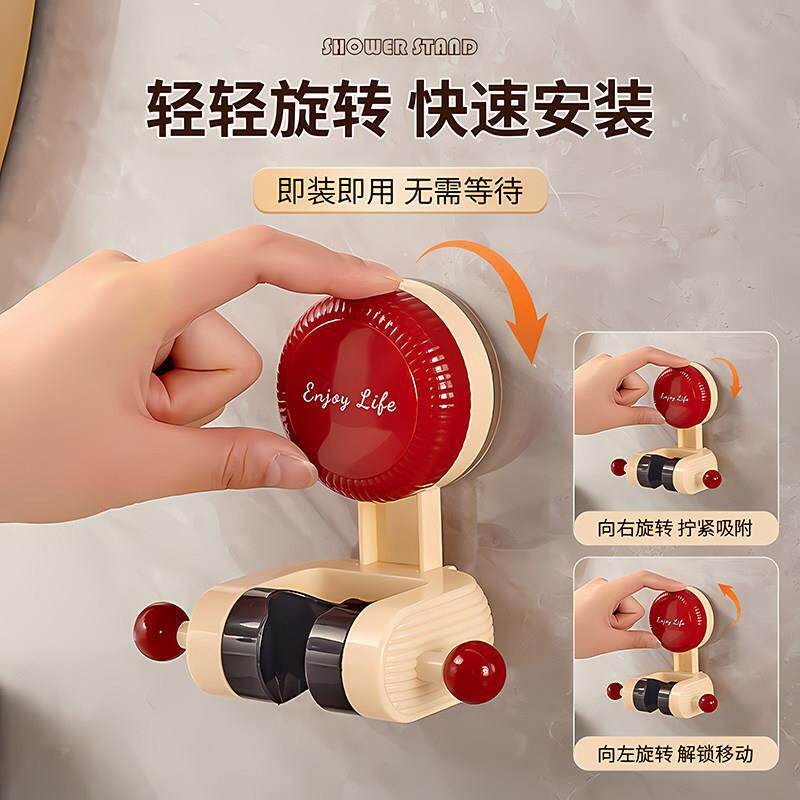 SHOWER STAND

轻轻旋转 快速安装

即装即用 无需等待

Enjoy Life

Enjoy Life

向右旋转 拧紧吸附

Enjoy Life

向左旋转 解锁移动