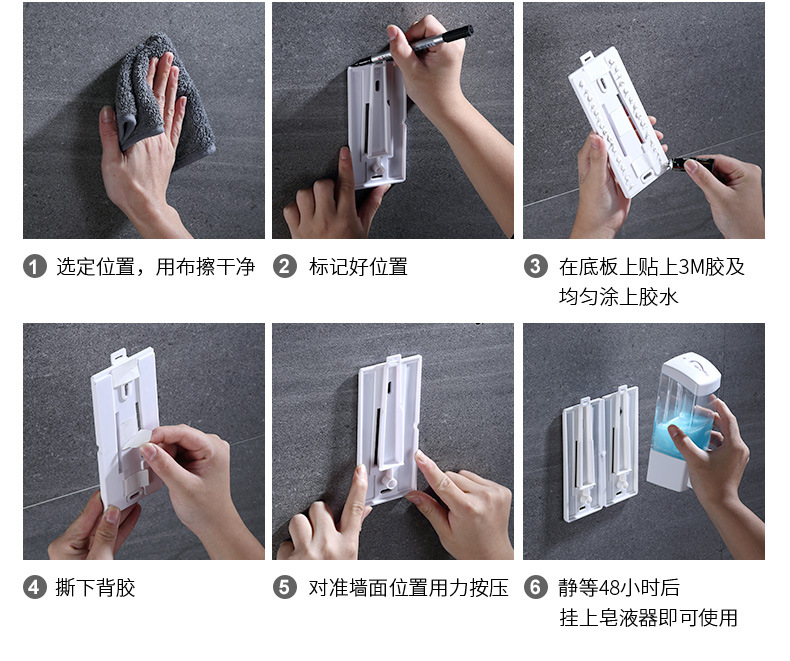 1 选定位置，用布擦干净

2 标记好位置

3 在底板上贴上3M胶及均匀涂上胶水

4 撕下背胶

5 对准墙面位置用力按压

6 静等48小时后挂上皂液器即可使用