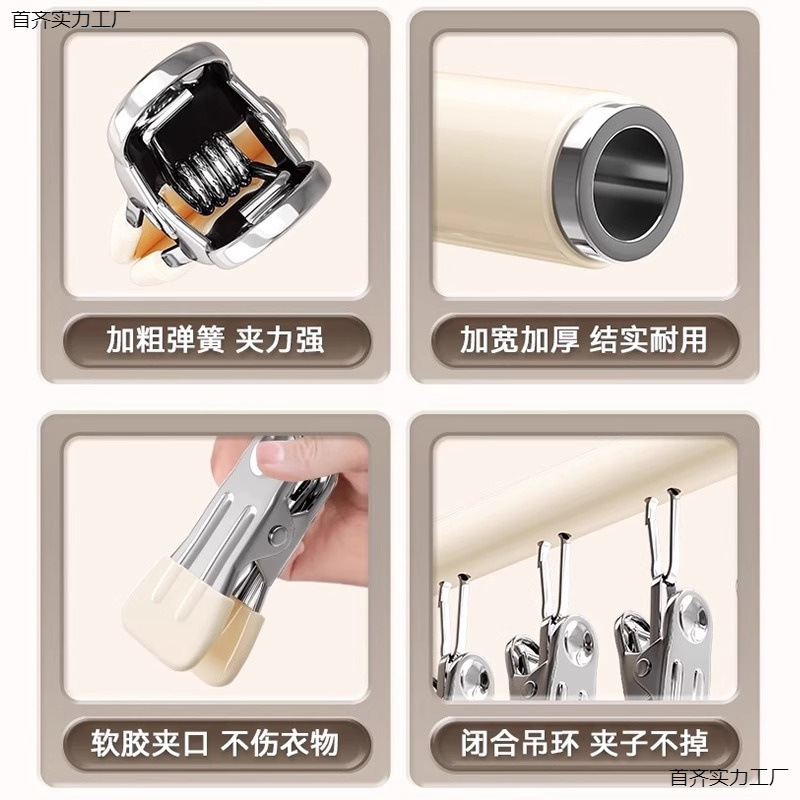 首齐实力工厂

加粗弹簧 夹力强

加宽加厚 结实耐用

软胶夹口 不伤衣物

闭合吊环 夹子不掉

首齐实力工厂