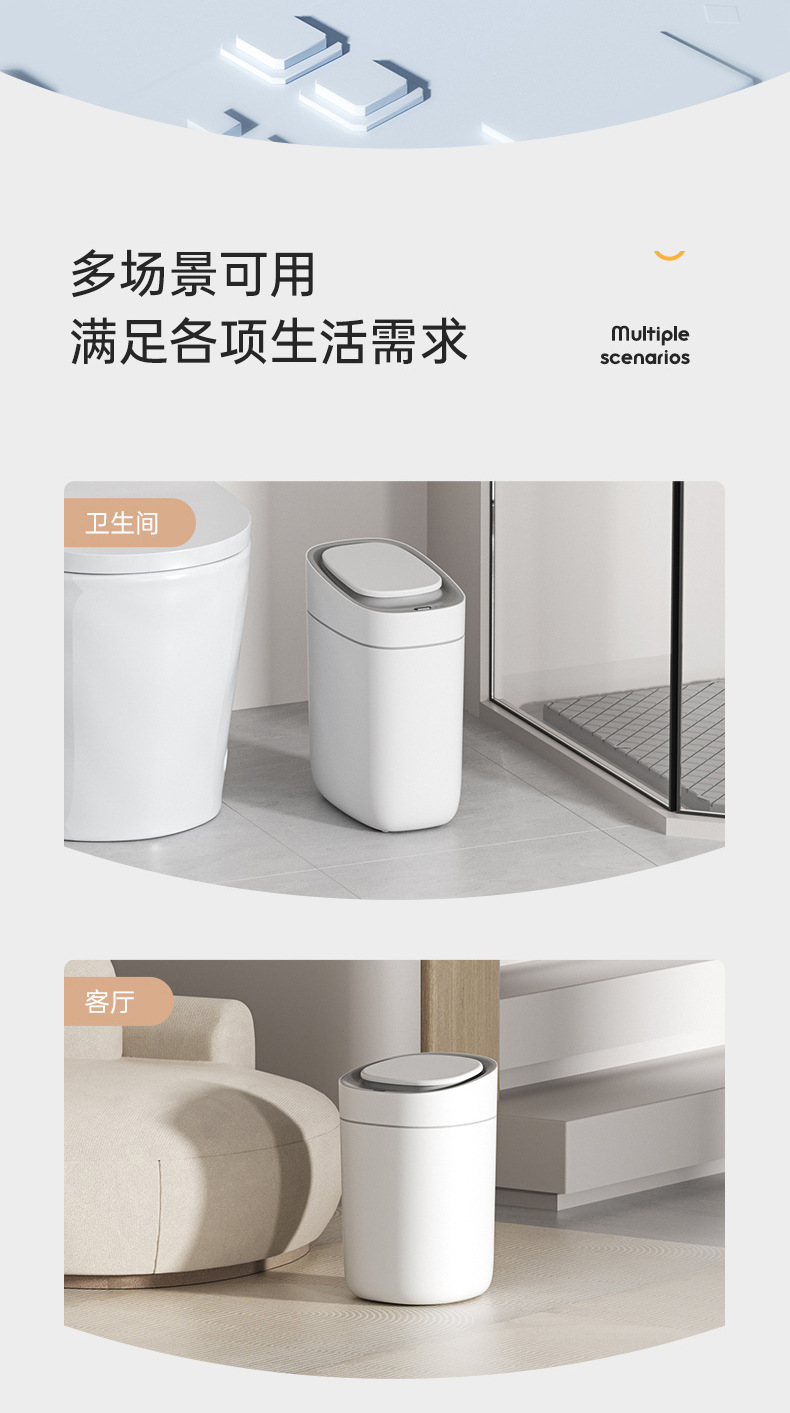 多场景可用
满足各项生活需求

Multiple scenarios

卫生间

客厅