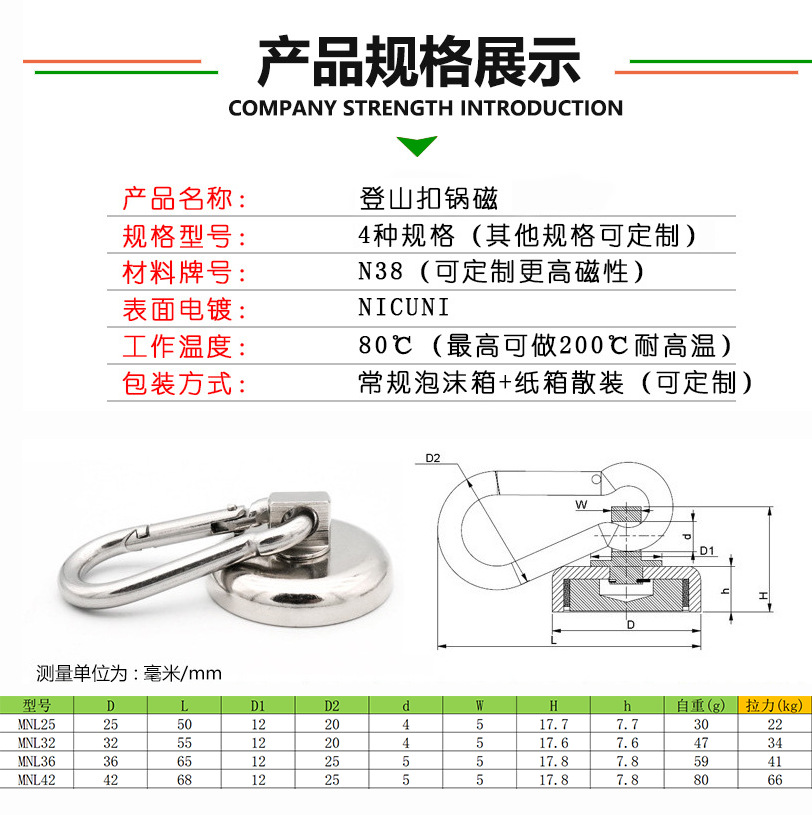 产品规格展示

COMPANY STRENGTH INTRODUCTION

| 产品名称: | 登山扣锅磁 |
|---|---|
| 规格型号: | 4种规格（其他规格可定制） |
| 材料牌号: | N38（可定制更高磁性） |
| 表面电镀: | NICUNI |
| 工作温度: | 80℃（最高可做200℃耐高温） |
| 包装方式: | 常规泡沫箱+纸箱散装（可定制） |

D2
W
d
D1
h
H
D
L

测量单位为：毫米/mm

| 型号 | D | L | D1 | D2 | d | W | H | h | 自重(g) | 拉力(kg) |
|---|---|---|---|---|---|---|---|---|---|---|
| MNL25 | 25 | 50 | 12 | 20 | 4 | 5 | 17.7 | 7.7 | 30 | 22 |
| MNL32 | 32 | 55 | 12 | 20 | 4 | 5 | 17.6 | 7.6 | 47 | 34 |
| MNL36 | 36 | 65 | 12 | 25 | 5 | 5 | 17.8 | 7.8 | 59 | 41 |
| MNL42 | 42 | 68 | 12 | 25 | 5 | 5 | 17.8 | 7.8 | 80 | 66 |