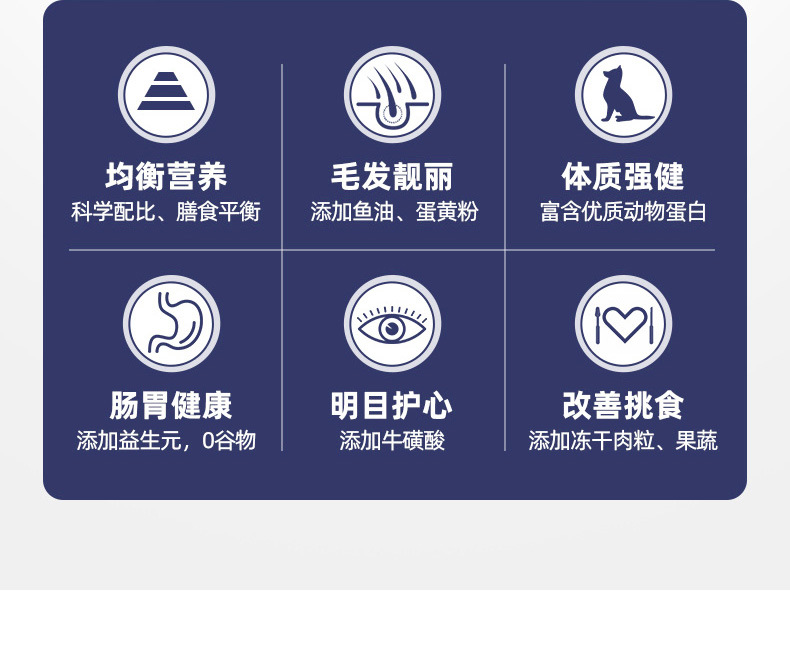 均衡营养
科学配比、膳食平衡

毛发靓丽
添加鱼油、蛋黄粉

体质强健
富含优质动物蛋白

肠胃健康
添加益生元，0谷物

明目护心
添加牛磺酸

改善挑食
添加冻干肉粒、果蔬