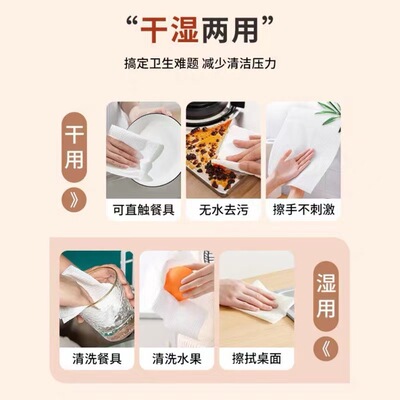 “干湿两用”

搞定卫生难题 减少清洁压力

干用
》

可直触餐具

无水去污

擦手不刺激

清洗餐具

清洗水果

擦拭桌面

湿用
《