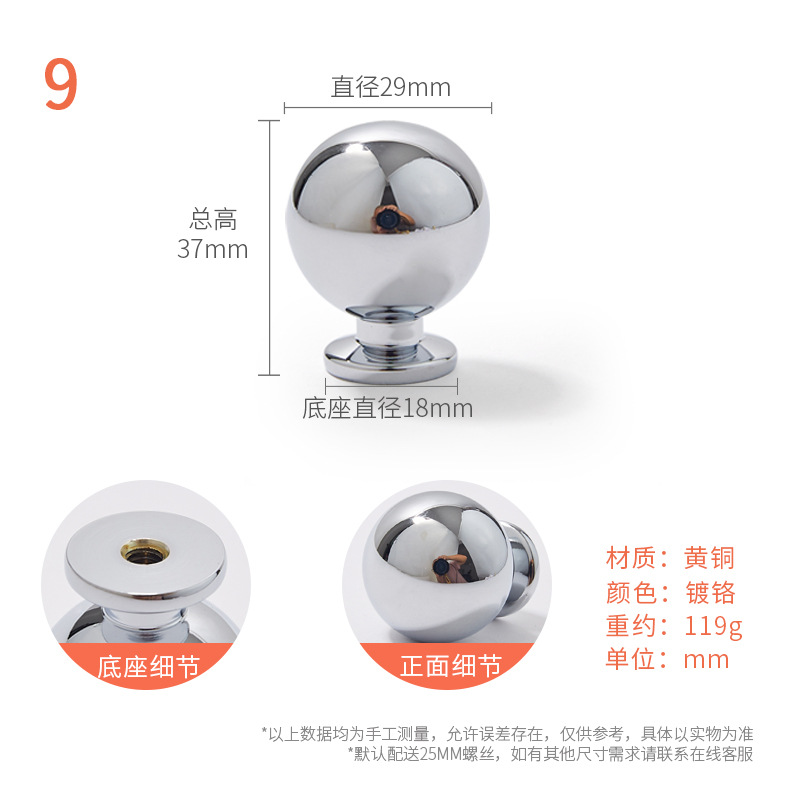 9

直径29mm

总高
37mm

底座直径18mm

底座细节

正面细节

材质：黄铜
颜色：镀铬
重约：119g
单位：mm

*以上数据均为手工测量，允许误差存在，仅供参考，具体以实物为准
*默认配送25MM螺丝，如有其他尺寸需求请联系在线客服