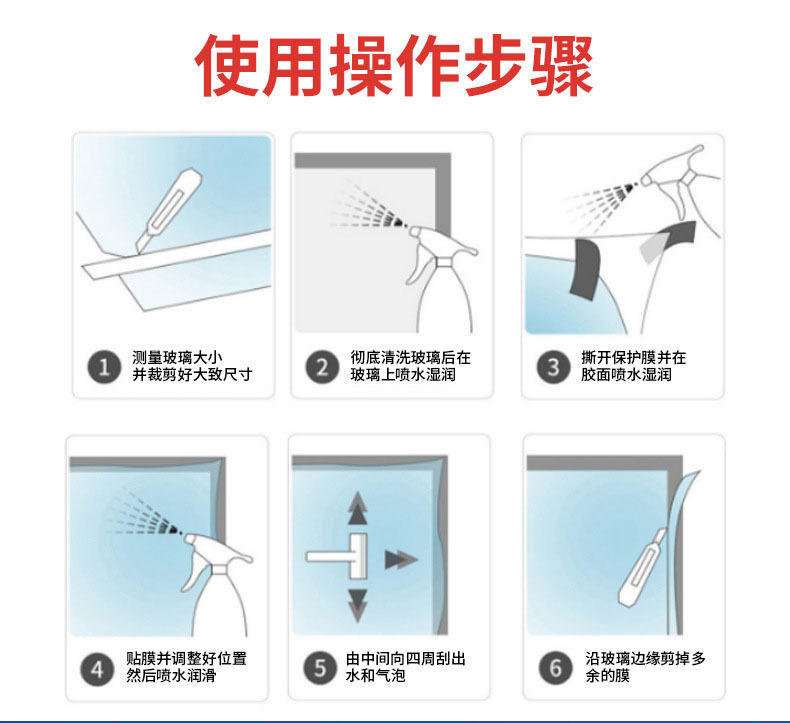 使用操作步骤

1 测量玻璃大小并裁剪好大致尺寸

2 彻底清洗玻璃后在玻璃上喷水湿润

3 撕开保护膜并在胶面喷水湿润

4 贴膜并调整好位置然后喷水润滑

5 由中间向四周刮出水和气泡

6 沿玻璃边缘剪掉多余的膜