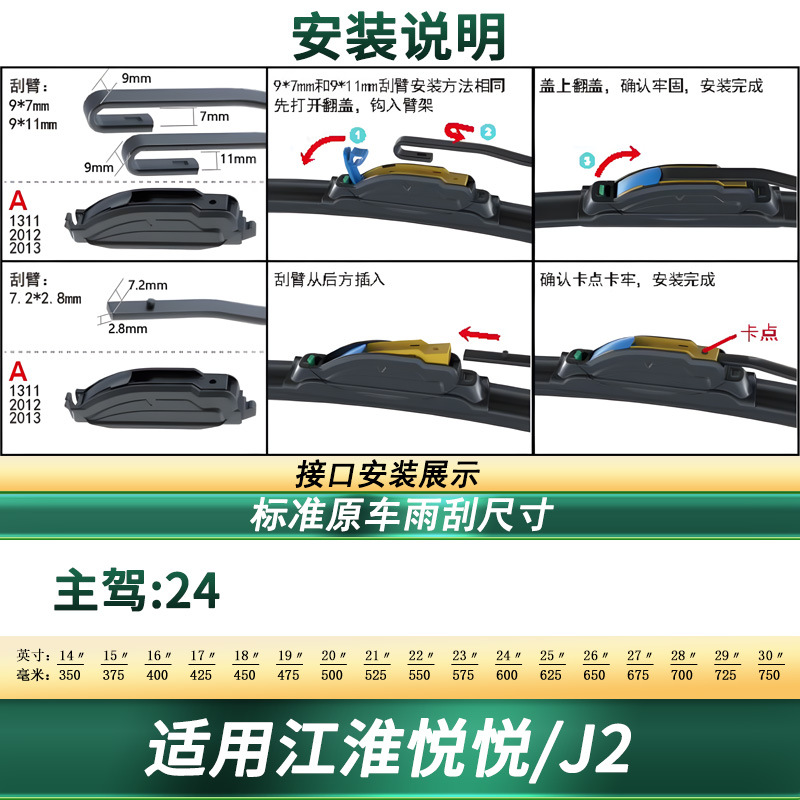 安装说明

刮臂：
9*7mm
9*11mm
9mm
7mm
9mm
11mm
A
1311
2012
2013

9*7mm和9*11mm刮臂安装方法相同
先打开翻盖，钩入臂架
1
2

盖上翻盖，确认牢固，安装完成
1

刮臂：
7.2*2.8mm
7.2mm
2.8mm
A
1311
2012
2013

刮臂从后方插入

确认卡点卡牢，安装完成
卡点

接口安装展示

标准原车雨刮尺寸

主驾:24

| 英寸: | 14″ | 15″ | 16″ | 17″ | 18″ | 19″ | 20″ | 21″ | 22″ | 23″ | 24″ | 25″ | 26″ | 27″ | 28″ | 29″ | 30″ |
|---|---|---|---|---|---|---|---|---|---|---|---|---|---|---|---|---|---|
| 毫米: | 350 | 375 | 400 | 425 | 450 | 475 | 500 | 525 | 550 | 575 | 600 | 625 | 650 | 675 | 700 | 725 | 750 |

适用江淮悦悦/J2