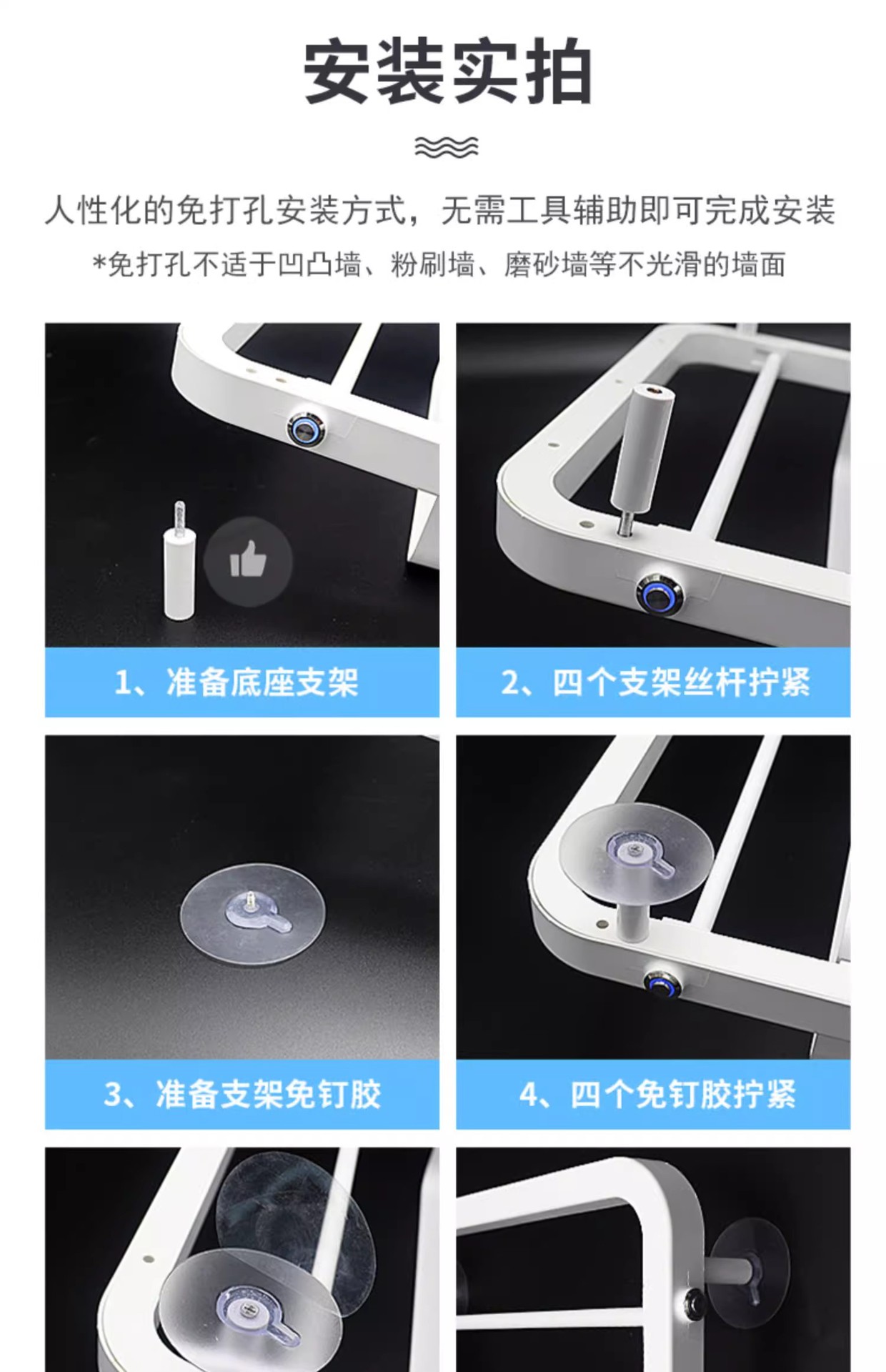 安装实拍

人性化的免打孔安装方式，无需工具辅助即可完成安装

*免打孔不适于凹凸墙、粉刷墙、磨砂墙等不光滑的墙面

1、准备底座支架

2、四个支架丝杆拧紧

3、准备支架免钉胶

4、四个免钉胶拧紧