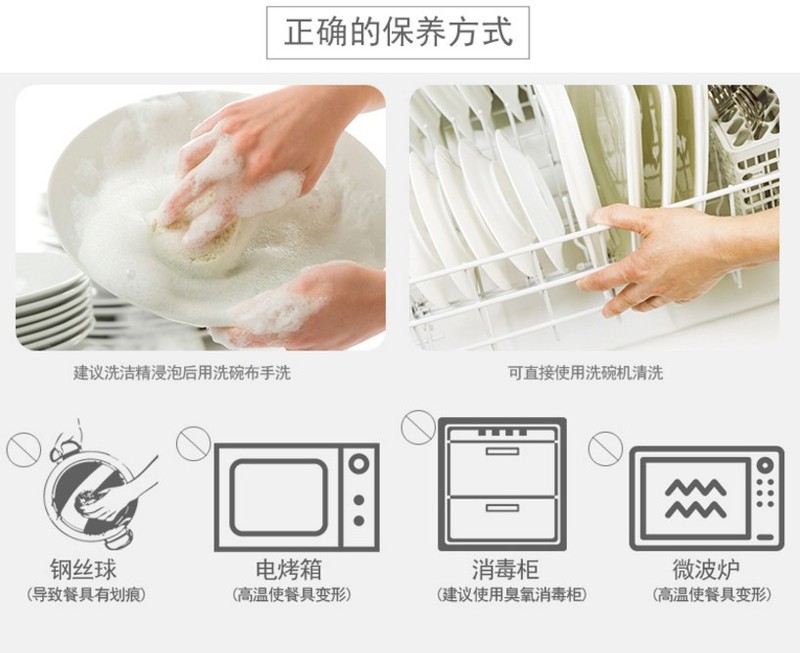 正确的保养方式

建议洗洁精浸泡后用洗碗布手洗

可直接使用洗碗机清洗

钢丝球
(导致餐具有划痕)

电烤箱
(高温使餐具变形)

消毒柜
(建议使用臭氧消毒柜)

微波炉
(高温使餐具变形)