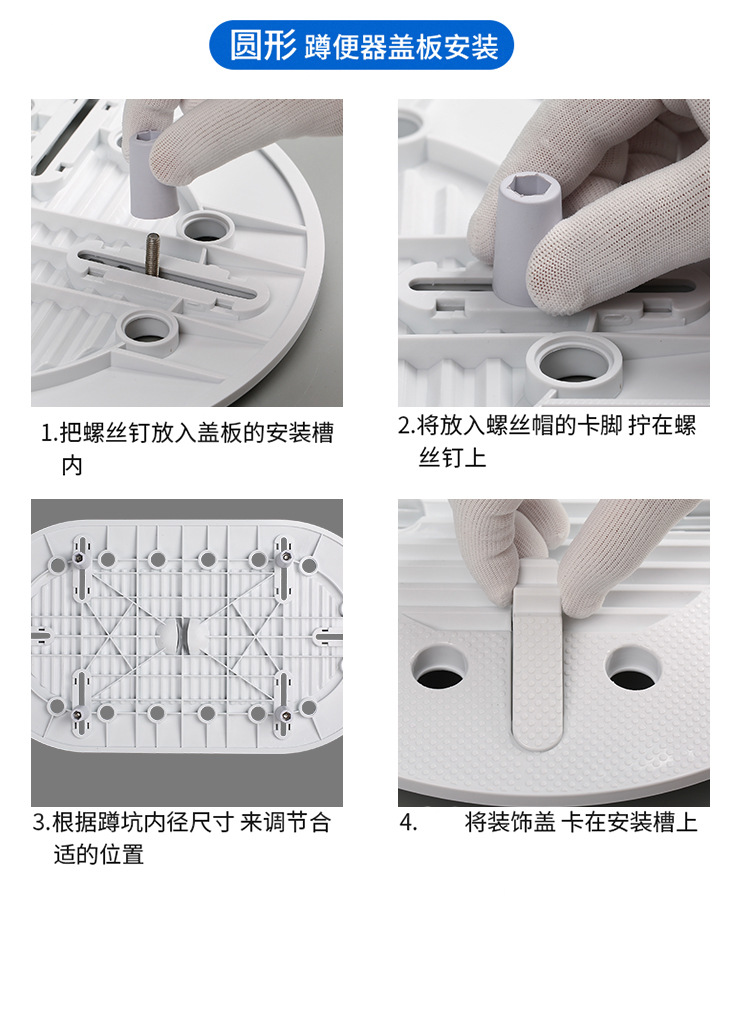 圆形 蹲便器盖板安装

1.把螺丝钉放入盖板的安装槽内

2.将放入螺丝帽的卡脚 拧在螺丝钉上

3.根据蹲坑内径尺寸 来调节合适的位置

4. 将装饰盖 卡在安装槽上