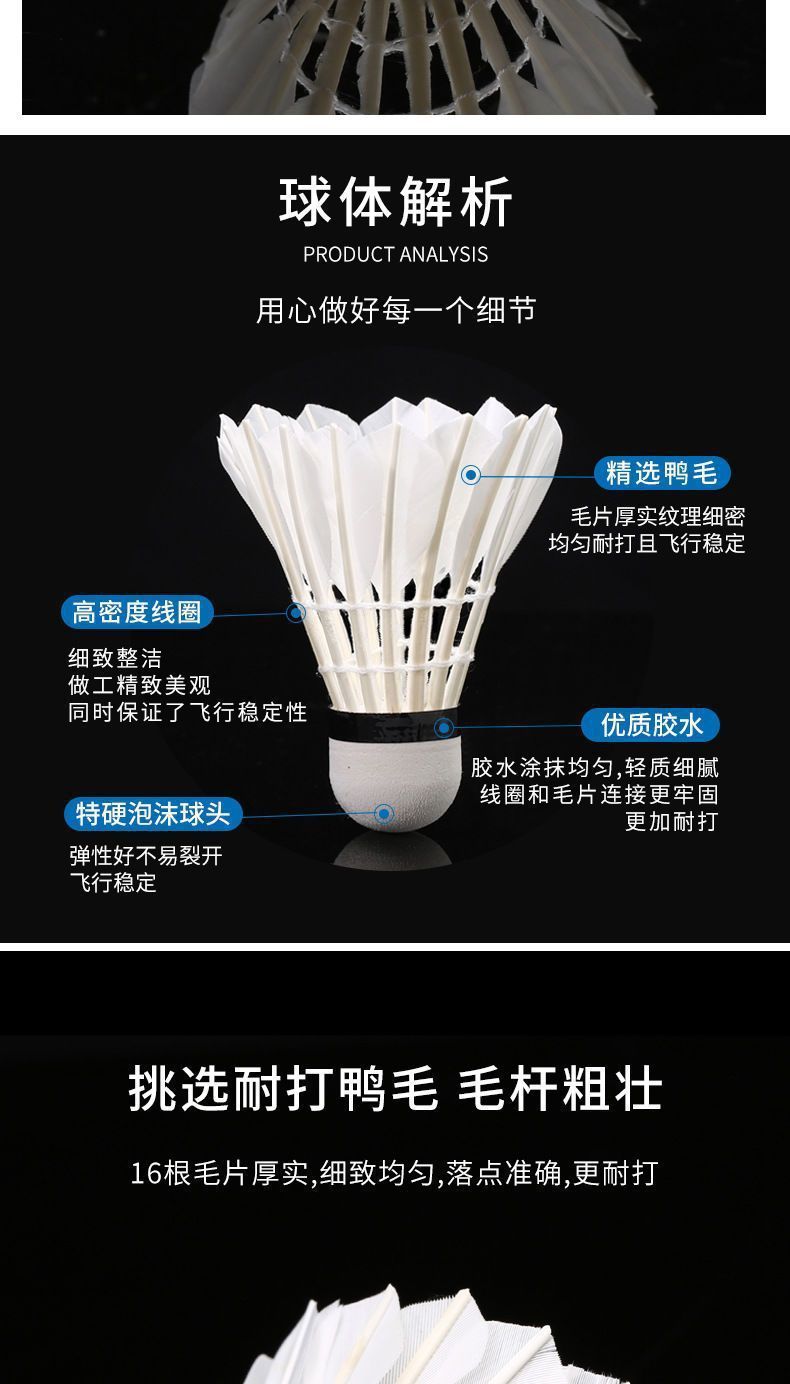 球体解析

PRODUCT ANALYSIS

用心做好每一个细节

精选鸭毛

毛片厚实纹理细密
均匀耐打且飞行稳定

高密度线圈

细致整洁
做工精致美观
同时保证了飞行稳定性

优质胶水

胶水涂抹均匀,轻质细腻
线圈和毛片连接更牢固
更加耐打

特硬泡沫球头

弹性好不易裂开
飞行稳定

挑选耐打鸭毛 毛杆粗壮

16根毛片厚实,细致均匀,落点准确,更耐打