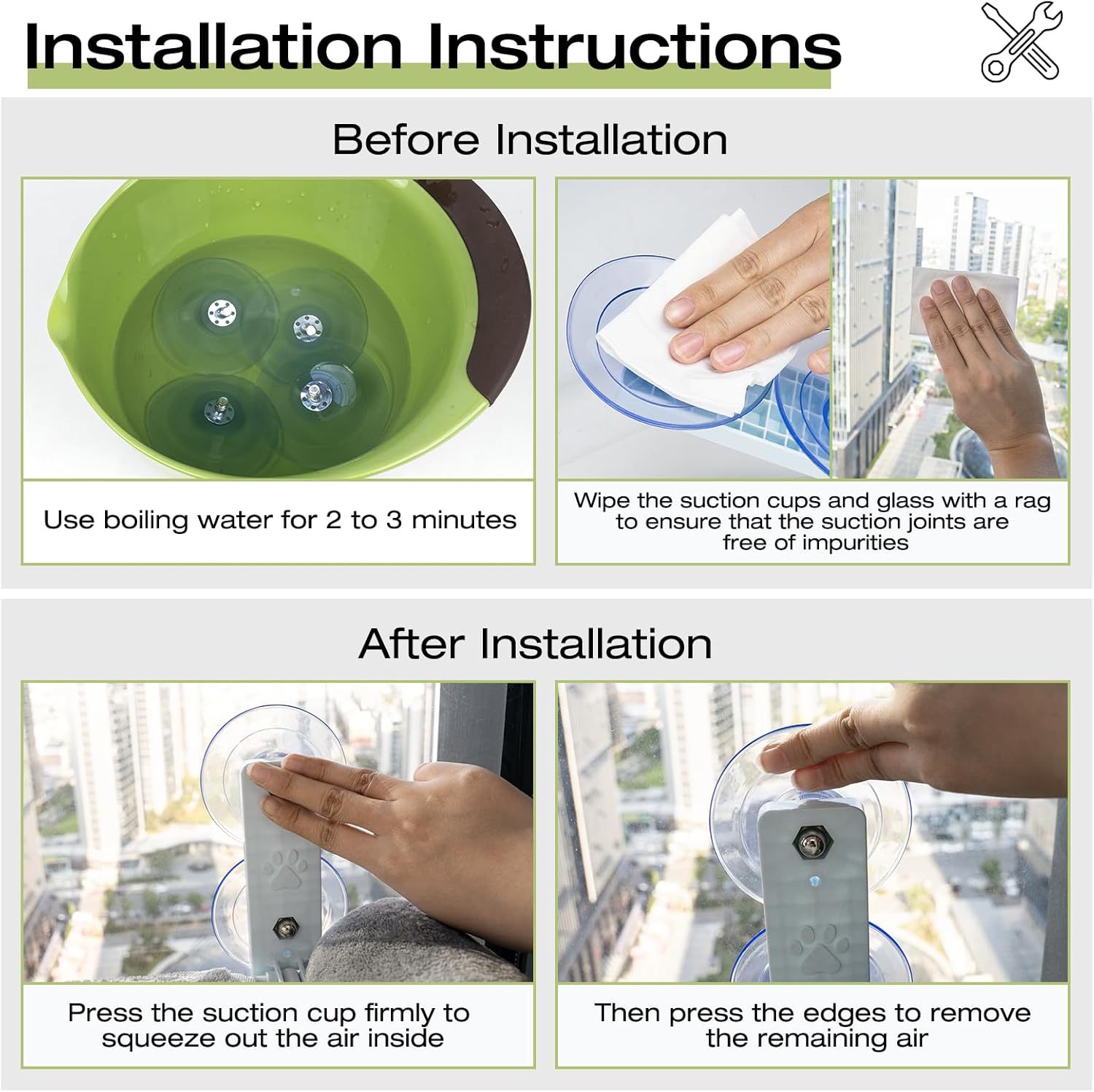 Installation Instructions

Before Installation

Use boiling water for 2 to 3 minutes

Wipe the suction cups and glass with a rag to ensure that the suction joints are free of impurities

After Installation

Press the suction cup firmly to squeeze out the air inside

Then press the edges to remove the remaining air