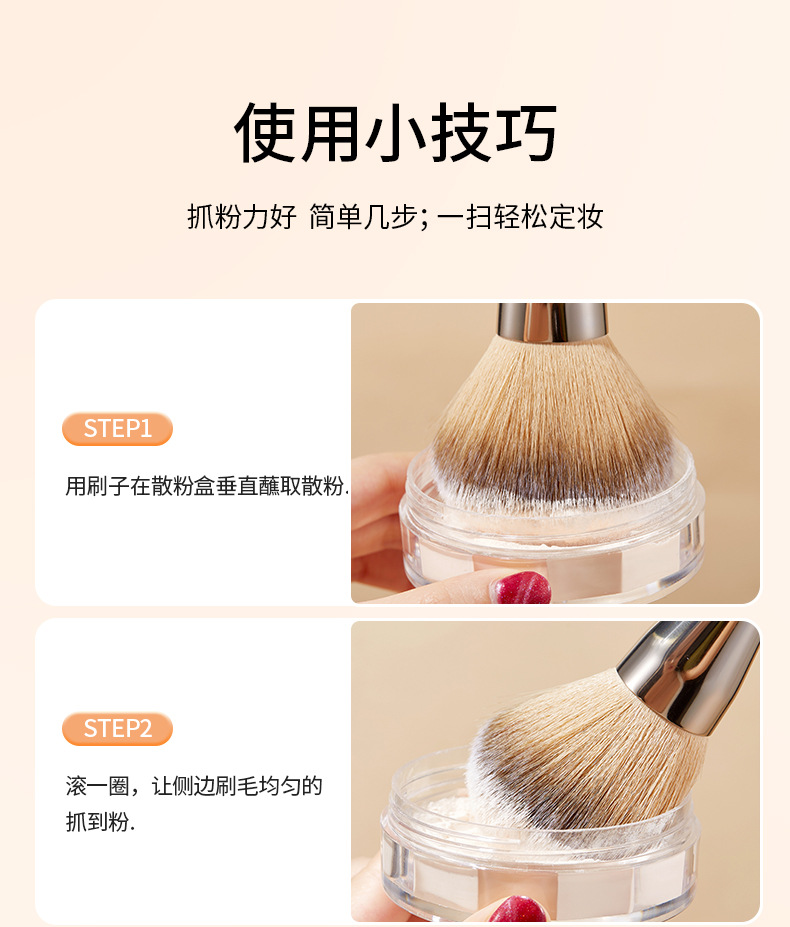 使用小技巧

抓粉力好 简单几步; 一扫轻松定妆

STEP1

用刷子在散粉盒垂直蘸取散粉.

STEP2

滚一圈，让侧边刷毛均匀的抓到粉.